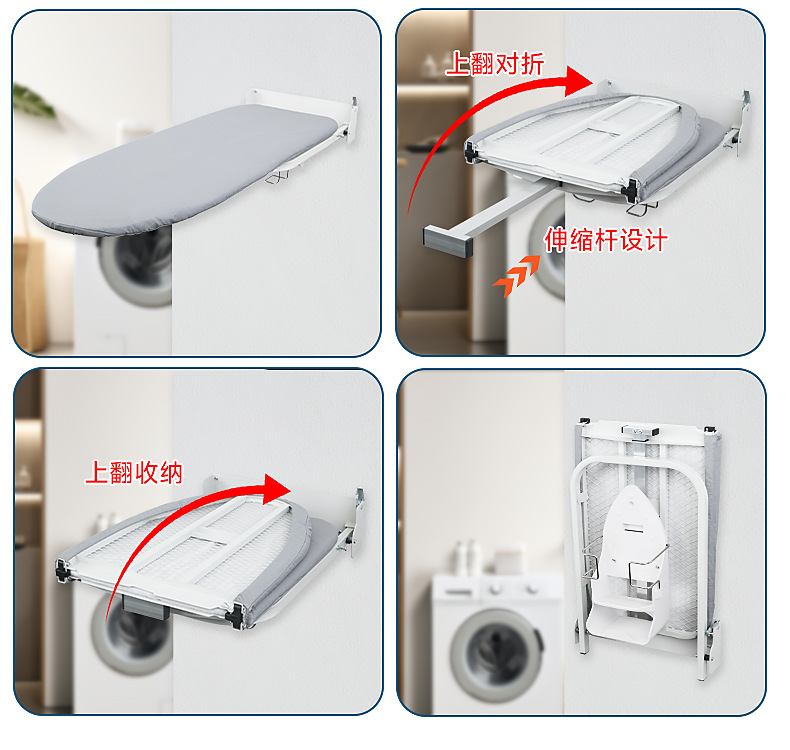 上翻对折

伸缩杆设计

上翻收纳