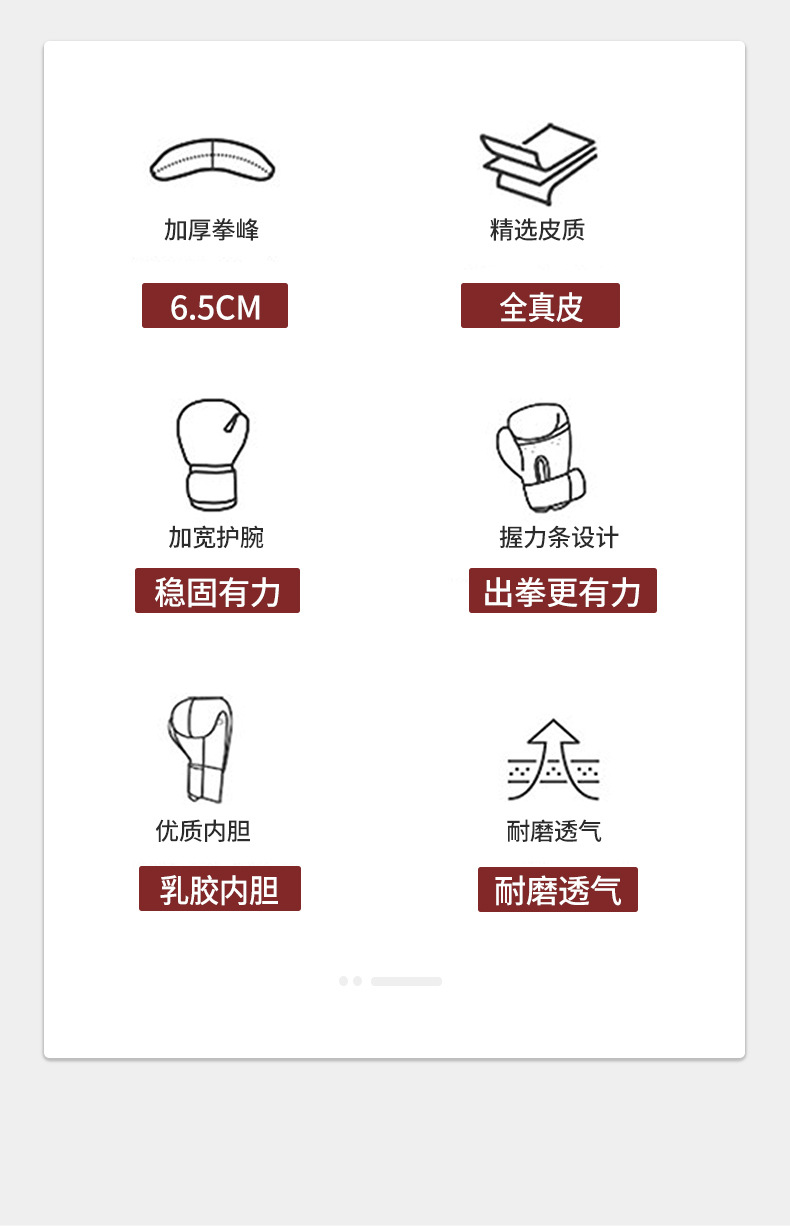 加厚拳峰

6.5CM

精选皮质

全真皮

加宽护腕

稳固有力

握力条设计

出拳更有力

优质内胆

乳胶内胆

耐磨透气

耐磨透气