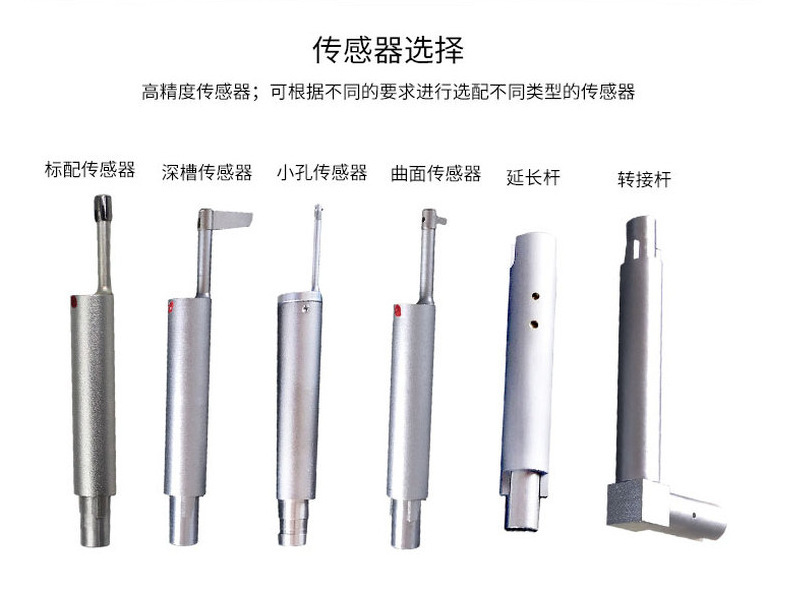 传感器选择

高精度传感器；可根据不同的要求进行选配不同类型的传感器

标配传感器 深槽传感器 小孔传感器 曲面传感器 延长杆 转接杆