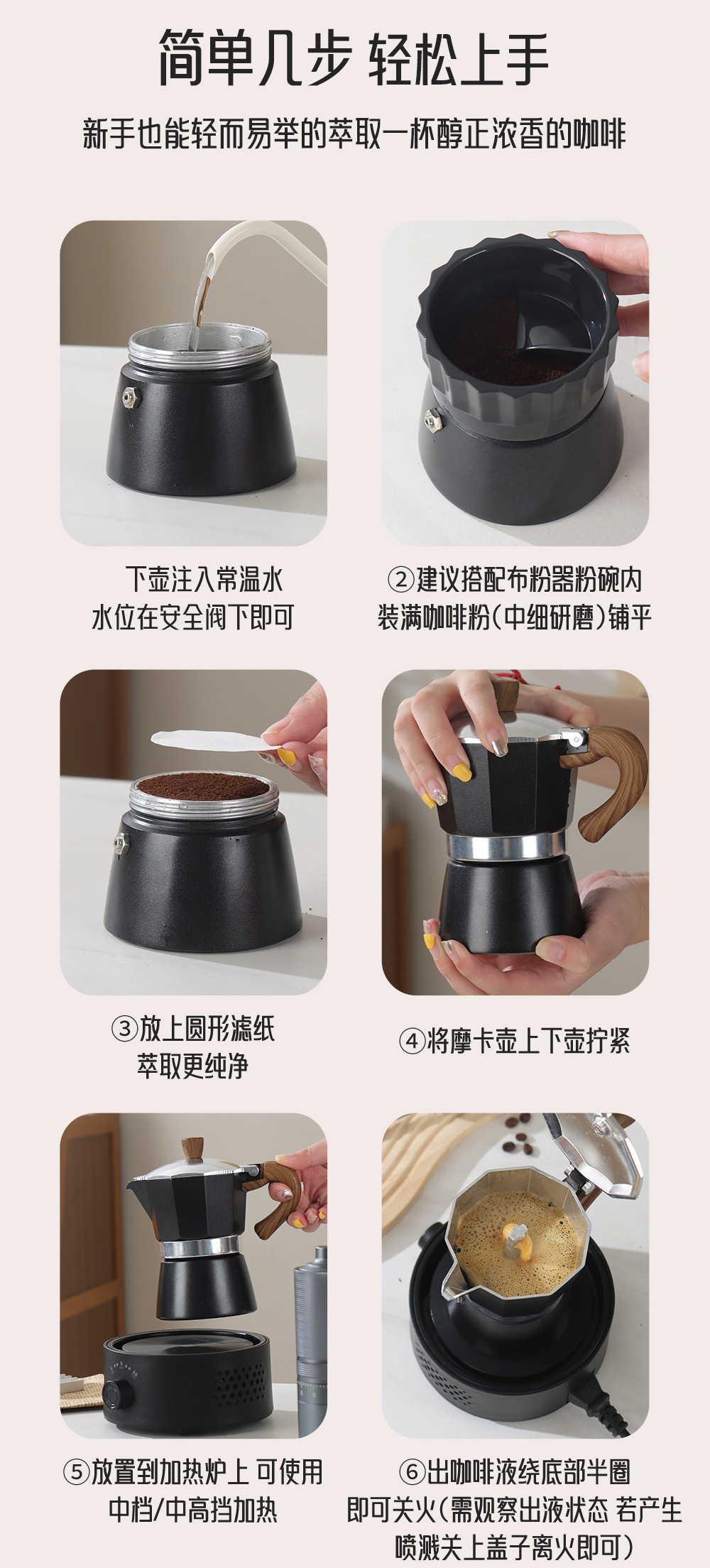 简单几步 轻松上手

新手也能轻而易举的萃取一杯醇正浓香的咖啡

下壶注入常温水
水位在安全阀下即可

②建议搭配布粉器粉碗内
装满咖啡粉(中细研磨)铺平

③放上圆形滤纸
萃取更纯净

④将摩卡壶上下壶拧紧

⑤放置到加热炉上 可使用
中档/中高挡加热

⑥出咖啡液绕底部半圈
即可关火(需观察出液状态 若产生
喷溅关上盖子离火即可)