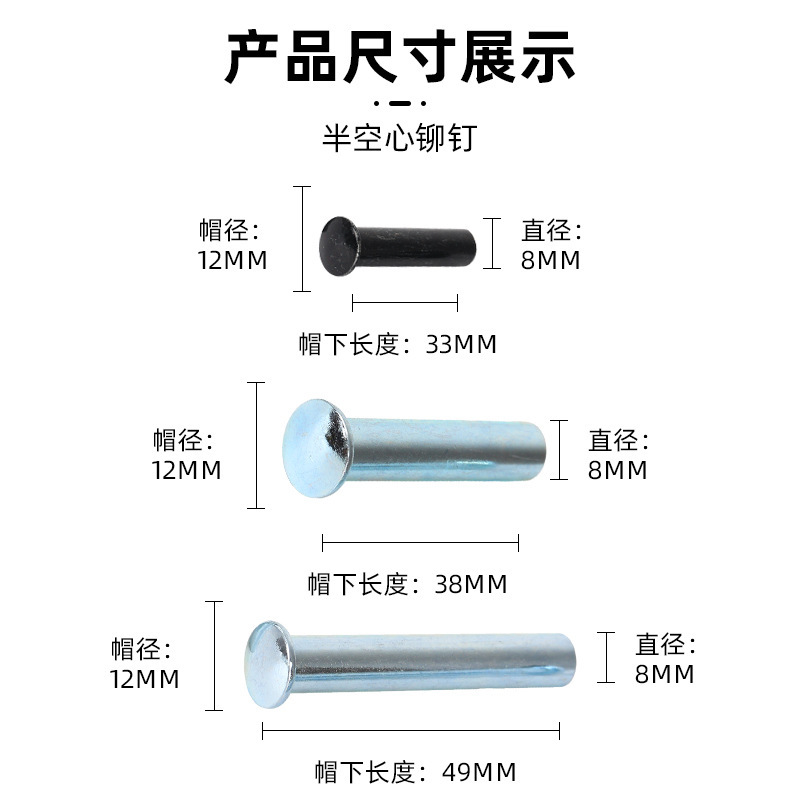 产品尺寸展示

半空心铆钉

帽径：
12MM

直径：
8MM

帽下长度：33MM

帽径：
12MM

直径：
8MM

帽下长度：38MM

帽径：
12MM

直径：
8MM

帽下长度：49MM