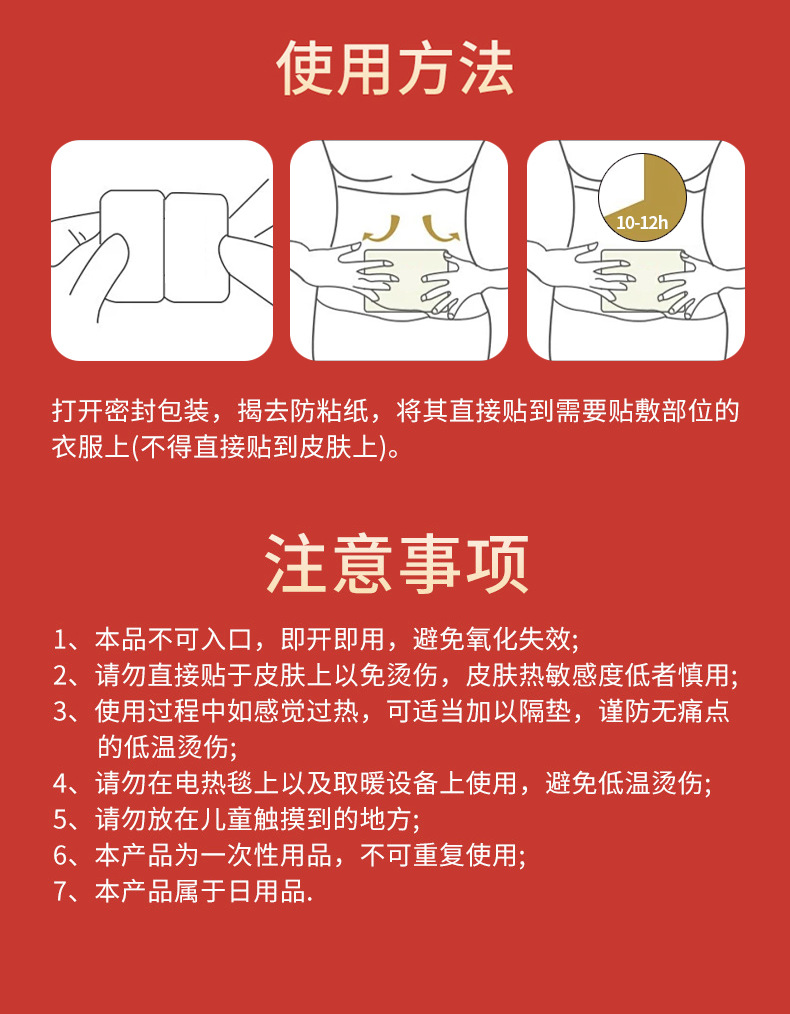 使用方法

10-12h

打开密封包装，揭去防粘纸，将其直接贴到需要贴敷部位的衣服上(不得直接贴到皮肤上)。

注意事项

1、本品不可入口，即开即用，避免氧化失效;
2、请勿直接贴于皮肤上以免烫伤，皮肤热敏感度低者慎用;
3、使用过程中如感觉过热，可适当加以隔垫，谨防无痛点的低温烫伤;
4、请勿在电热毯上以及取暖设备上使用，避免低温烫伤;
5、请勿放在儿童触摸到的地方;
6、本产品为一次性用品，不可重复使用;
7、本产品属于日用品.