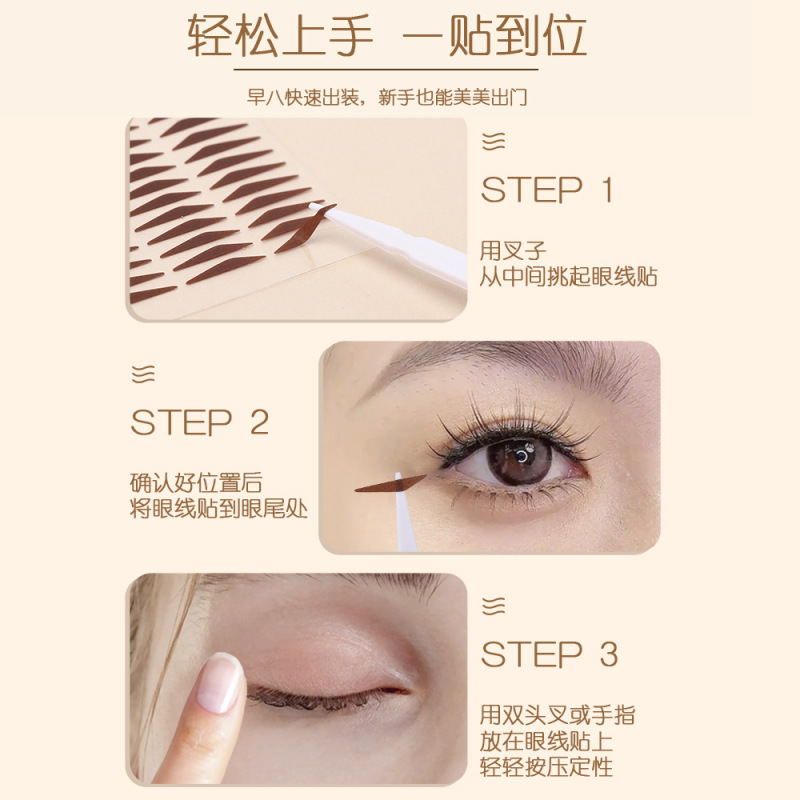 轻松上手 一贴到位

早八快速出装，新手也能美美出门

STEP 1

用叉子
从中间挑起眼线贴

STEP 2

确认好位置后
将眼线贴到眼尾处

STEP 3

用双头叉或手指
放在眼线贴上
轻轻按压定性