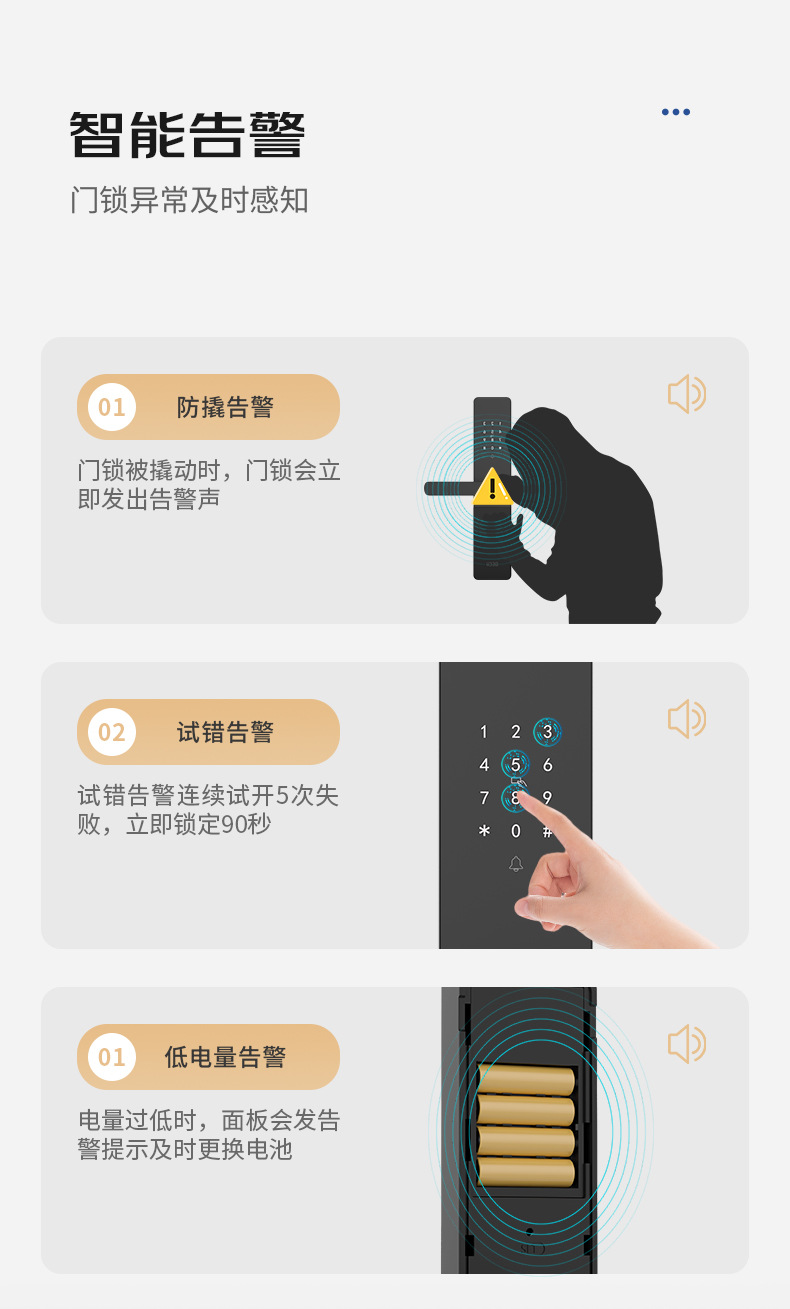 智能告警

门锁异常及时感知

01 防撬告警

门锁被撬动时，门锁会立即发出告警声

02 试错告警

试错告警连续试开5次失败，立即锁定90秒

1 2 3
4 5 6
7 8 9
* 0 #

01 低电量告警

电量过低时，面板会发告警提示及时更换电池