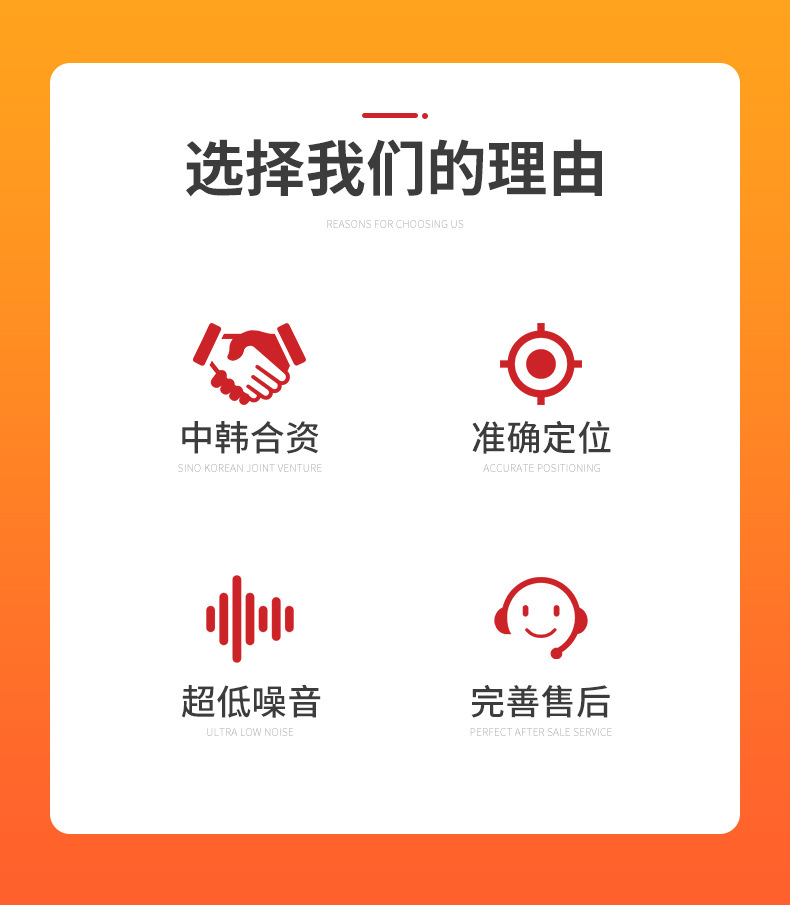 选择我们的理由

REASONS FOR CHOOSING US

中韩合资

SINO KOREAN JOINT VENTURE

准确定位

ACCURATE POSITIONING

超低噪音

ULTRA LOW NOISE

完善售后

PERFECT AFTER SALE SERVICE