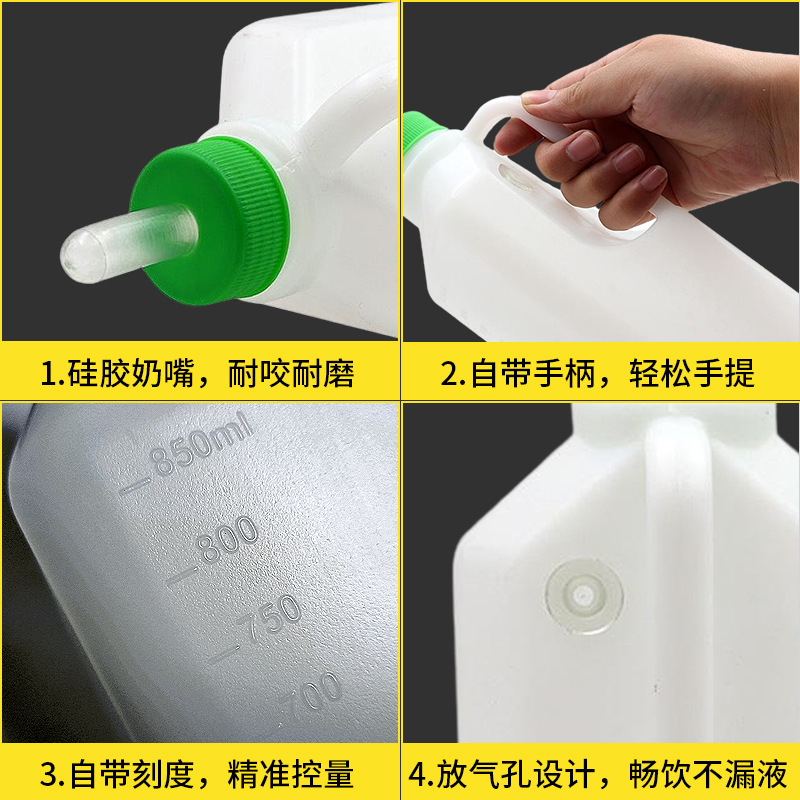 1.硅胶奶嘴，耐咬耐磨

2.自带手柄，轻松手提

850ml
800
750
700

3.自带刻度，精准控量

4.放气孔设计，畅饮不漏液