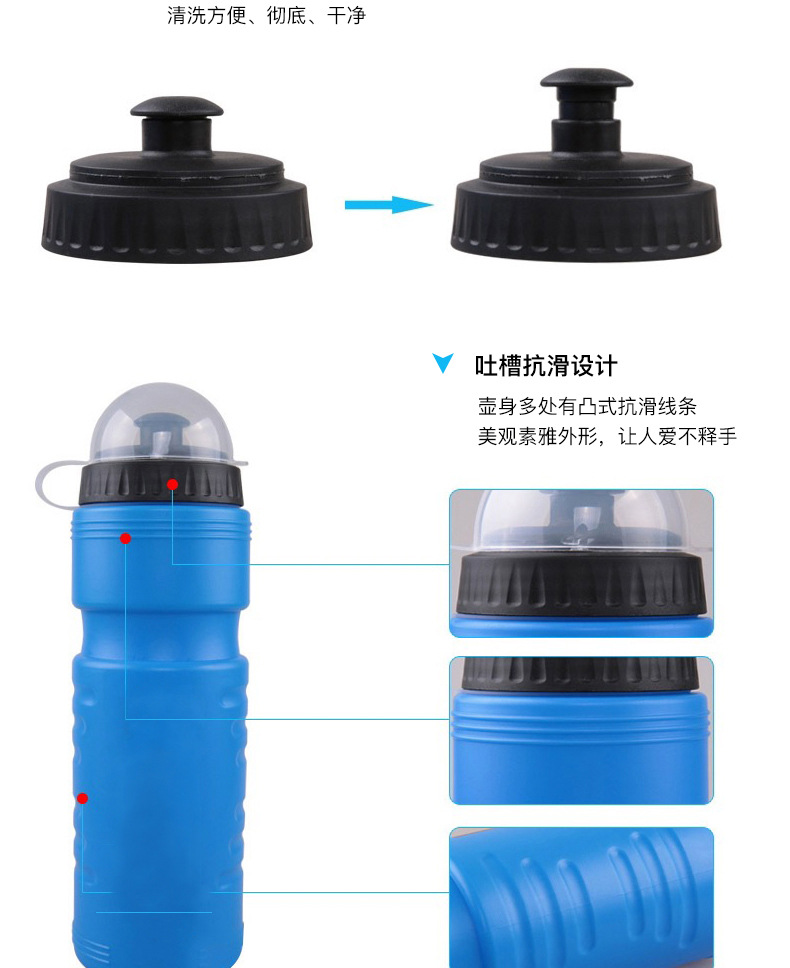 清洗方便、彻底、干净

吐槽抗滑设计

壶身多处有凸式抗滑线条
美观素雅外形，让人爱不释手