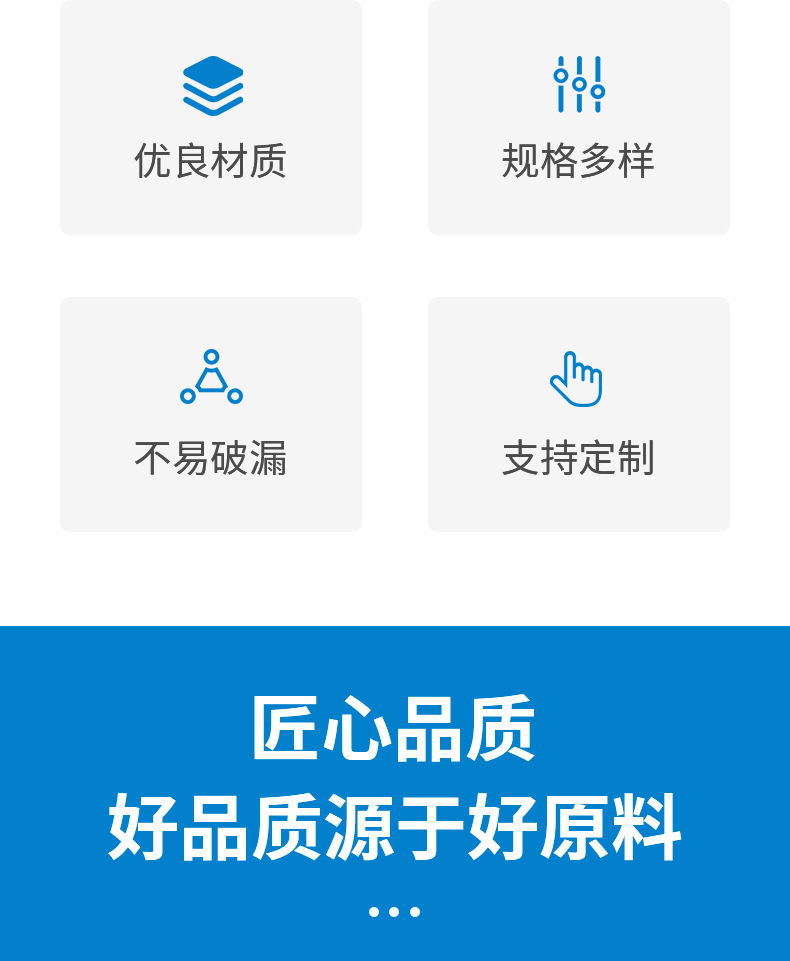 优良材质

规格多样

不易破漏

支持定制

匠心品质

好品质源于好原料