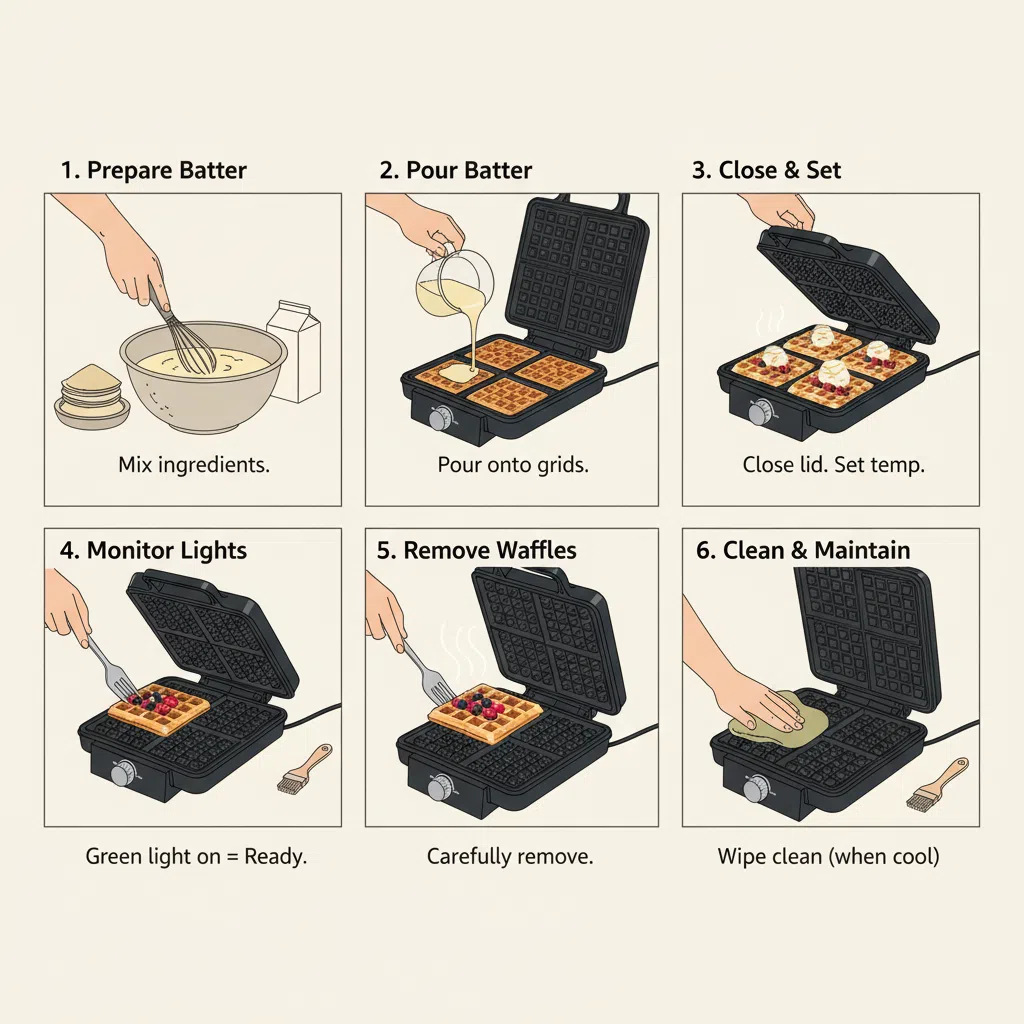 1. Prepare Batter

Mix ingredients.

2. Pour Batter

Pour onto grids.

3. Close & Set

Close lid. Set temp.

4. Monitor Lights

Green light on = Ready.

5. Remove Waffles

Carefully remove.

6. Clean & Maintain

Wipe clean (when cool)