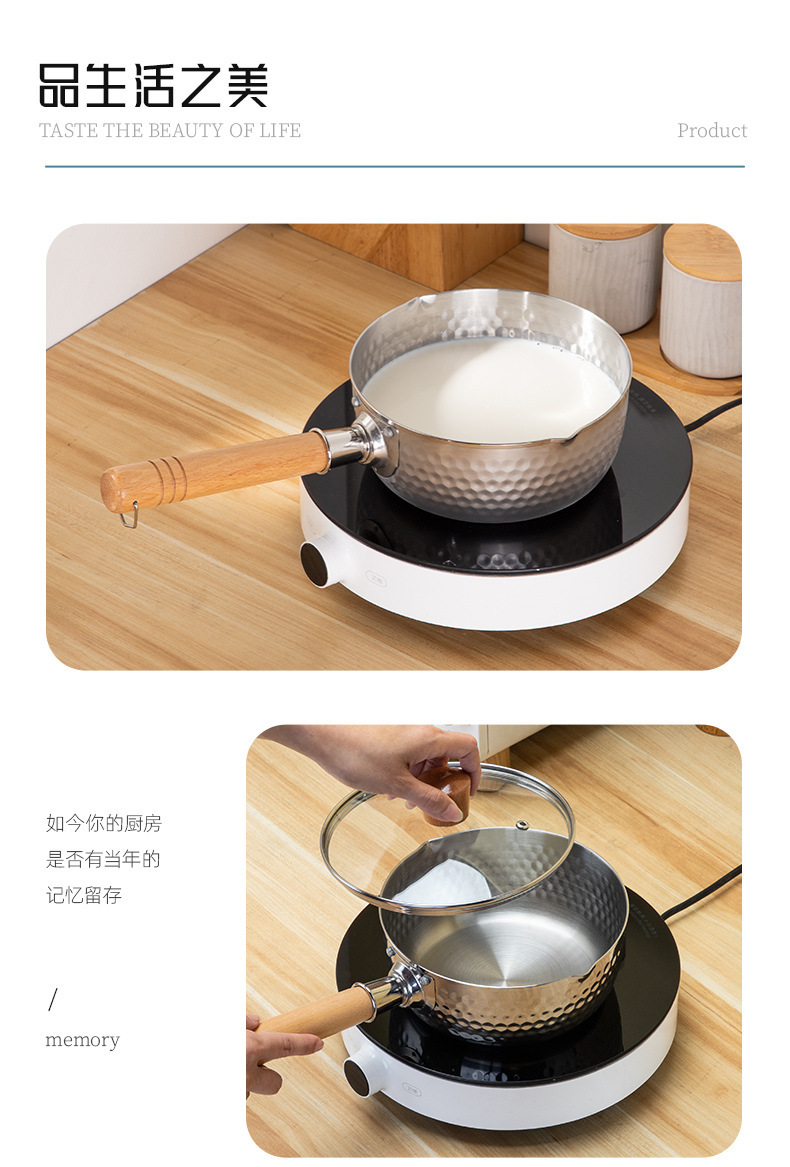 品生活之美
TASTE THE BEAUTY OF LIFE
Product

如今你的厨房
是否有当年的
记忆留存

/
memory