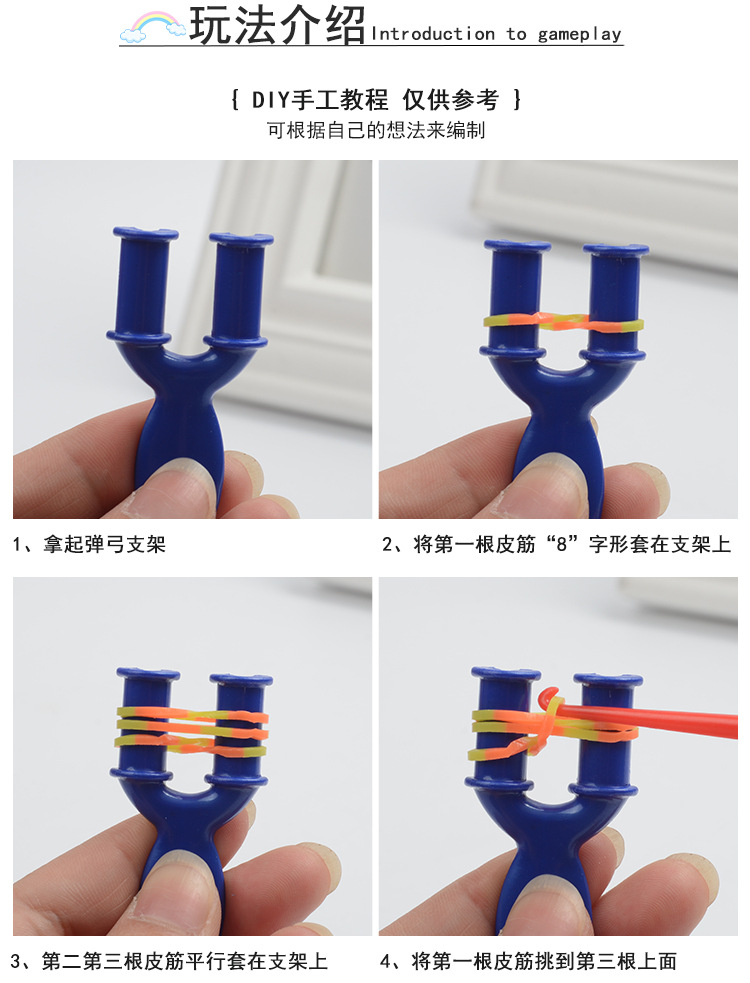 玩法介绍 Introduction to gameplay

{ DIY手工教程 仅供参考 }
可根据自己的想法来编制

1、拿起弹弓支架

2、将第一根皮筋“8”字形套在支架上

3、第二第三根皮筋平行套在支架上

4、将第一根皮筋挑到第三根上面