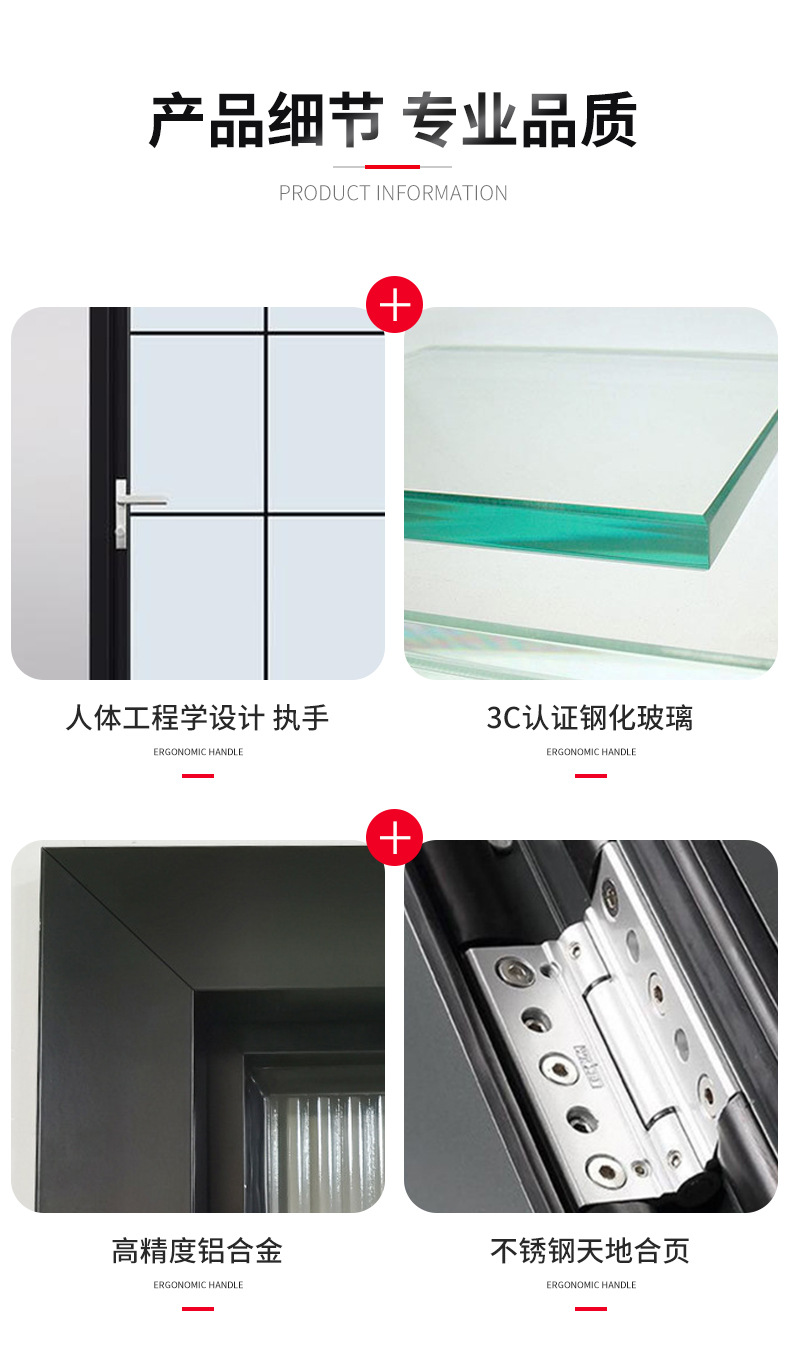 产品细节 专业品质

PRODUCT INFORMATION

+

人体工程学设计 执手

ERGONOMIC HANDLE

3C认证钢化玻璃

ERGONOMIC HANDLE

+

高精度铝合金

ERGONOMIC HANDLE

不锈钢天地合页

ERGONOMIC HANDLE