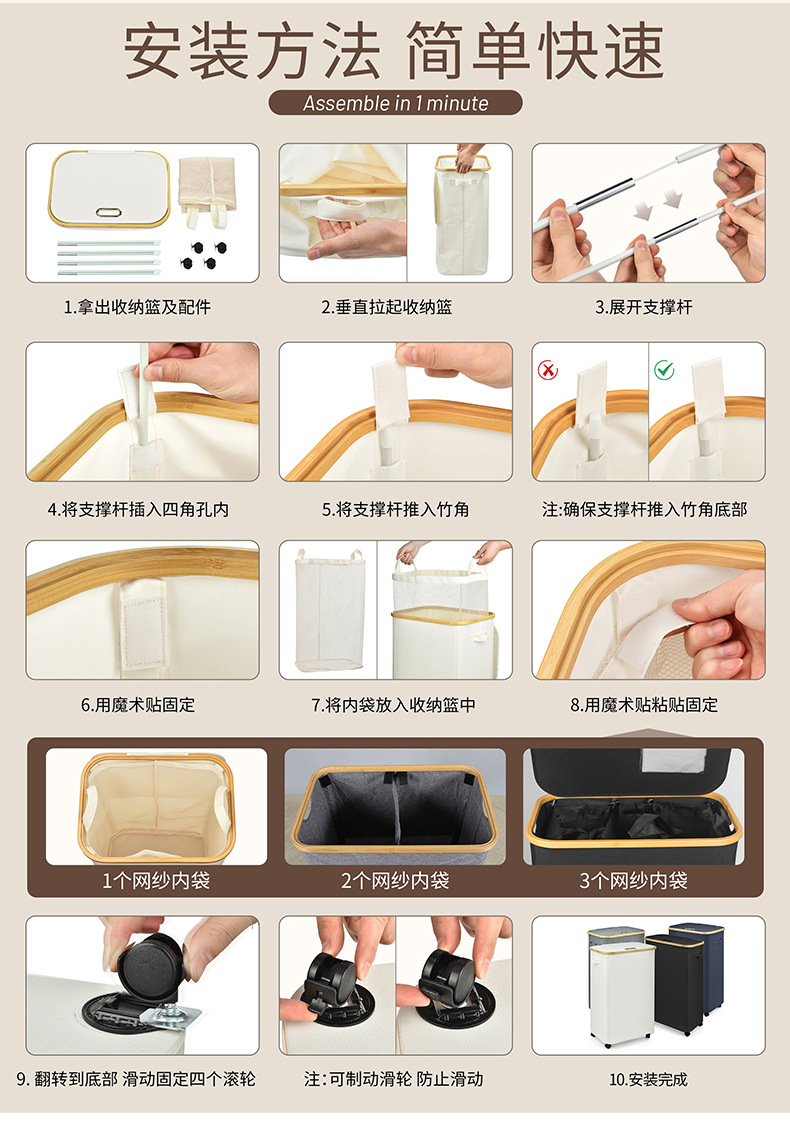 安装方法 简单快速

Assemble in 1 minute

1.拿出收纳篮及配件

2.垂直拉起收纳篮

3.展开支撑杆

4.将支撑杆插入四角孔内

5.将支撑杆推入竹角

注:确保支撑杆推入竹角底部

6.用魔术贴固定

7.将内袋放入收纳篮中

8.用魔术贴粘贴固定

1个网纱内袋

2个网纱内袋

3个网纱内袋

9. 翻转到底部 滑动固定四个滚轮

注:可制动滑轮 防止滑动

10.安装完成