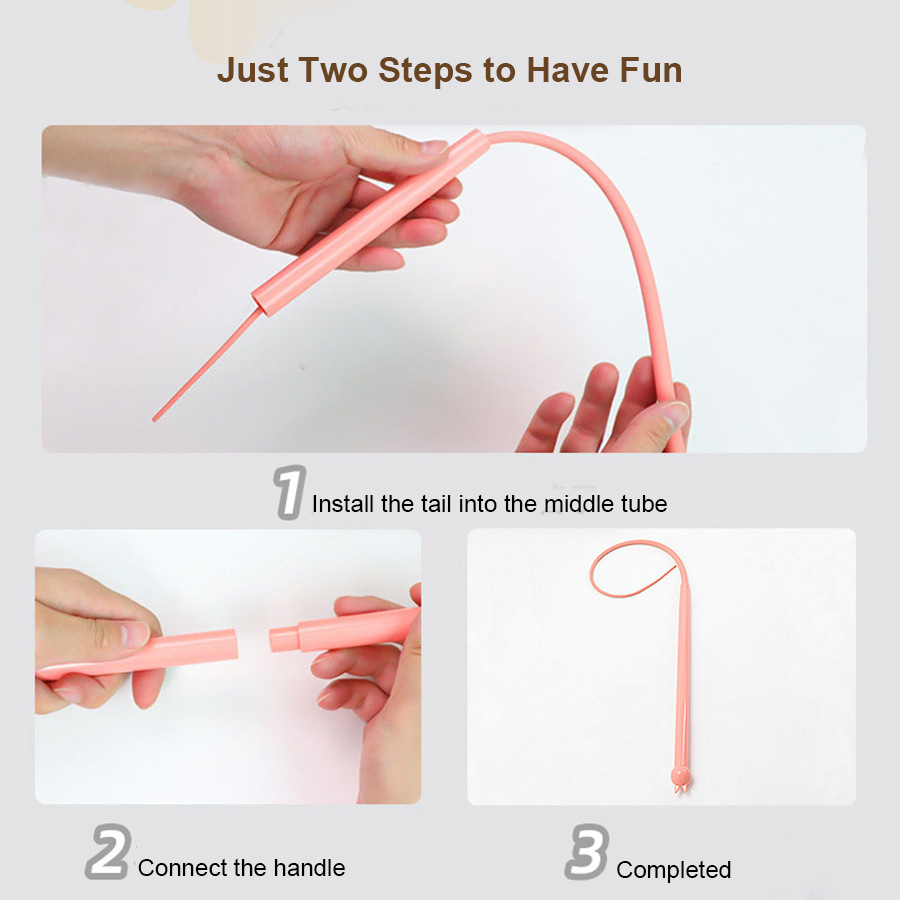 Just Two Steps to Have Fun

1 Install the tail into the middle tube

2 Connect the handle

3 Completed