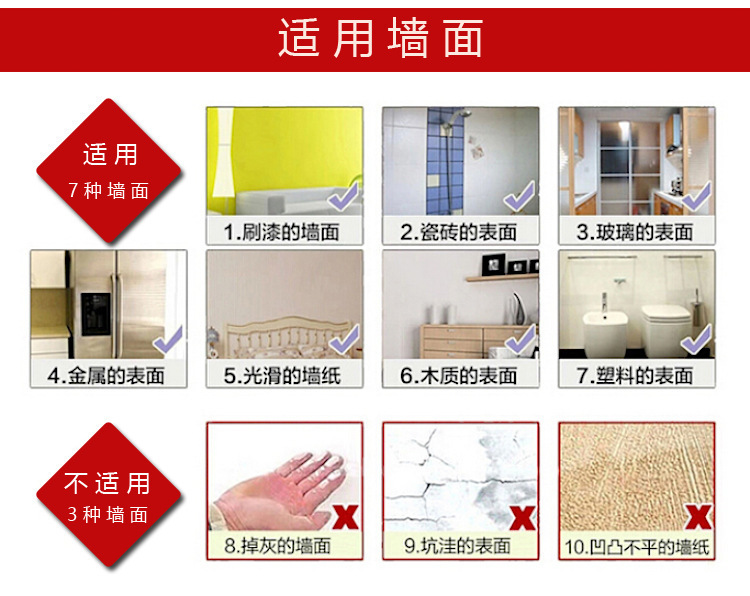 适用墙面

适用
7种墙面

1.刷漆的墙面

2.瓷砖的表面

3.玻璃的表面

4.金属的表面

5.光滑的墙纸

6.木质的表面

7.塑料的表面

不适用
3种墙面

8.掉灰的墙面

9.坑洼的表面

10.凹凸不平的墙纸