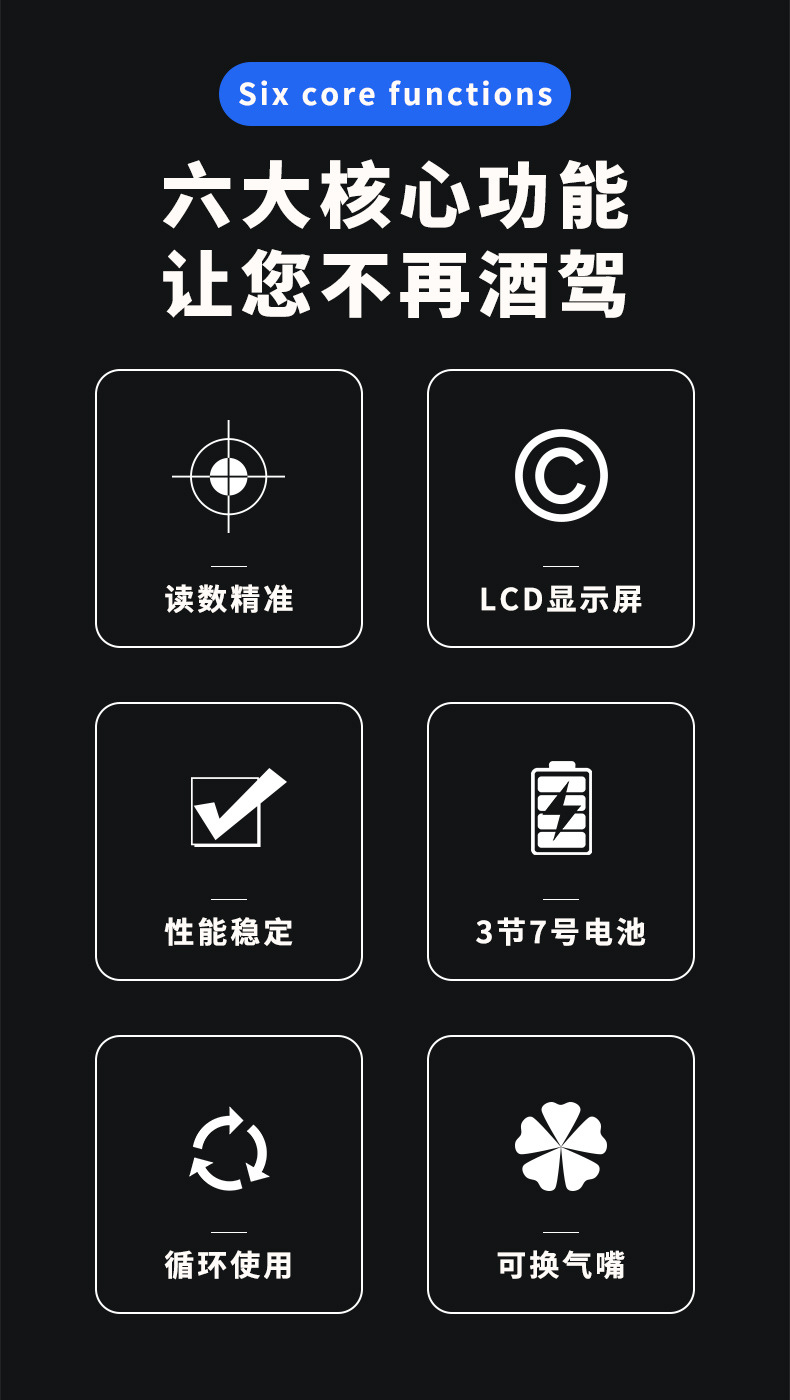 Six core functions

六大核心功能
让您不再酒驾

读数精准

LCD显示屏

性能稳定

3节7号电池

循环使用

可换气嘴