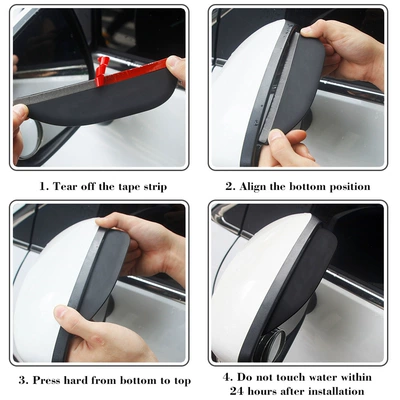 1. Tear off the tape strip

2. Align the bottom position

3. Press hard from bottom to top

4. Do not touch water within 24 hours after installation