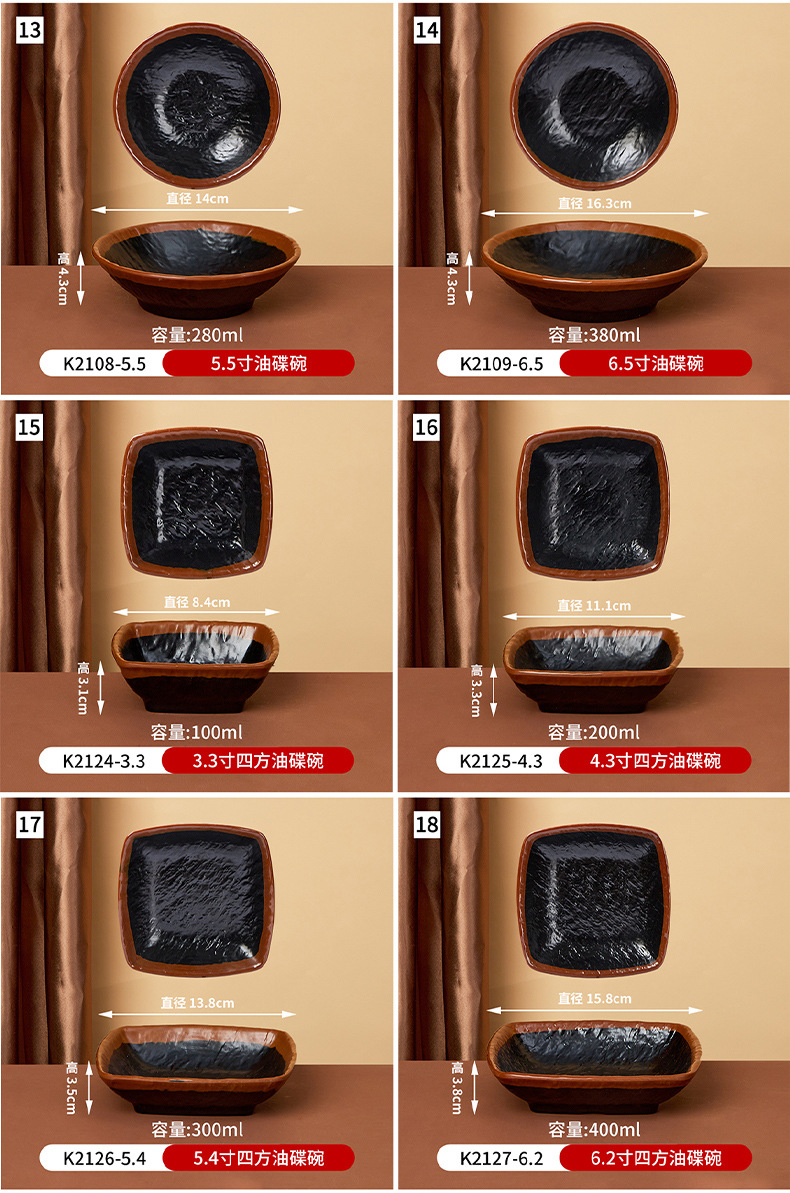 13

直径 14cm

高 4.3cm

容量:280ml

K2108-5.5 5.5寸油碟碗

14

直径 16.3cm

高 4.3cm

容量:380ml

K2109-6.5 6.5寸油碟碗

15

直径 8.4cm

高 3.1cm

容量:100ml

K2124-3.3 3.3寸四方油碟碗

16

直径 11.1cm

高 3.3cm

容量:200ml

K2125-4.3 4.3寸四方油碟碗

17

直径 13.8cm

高 3.5cm

容量:300ml

K2126-5.4 5.4寸四方油碟碗

18

直径 15.8cm

高 3.8cm

容量:400ml

K2127-6.2 6.2寸四方油碟碗