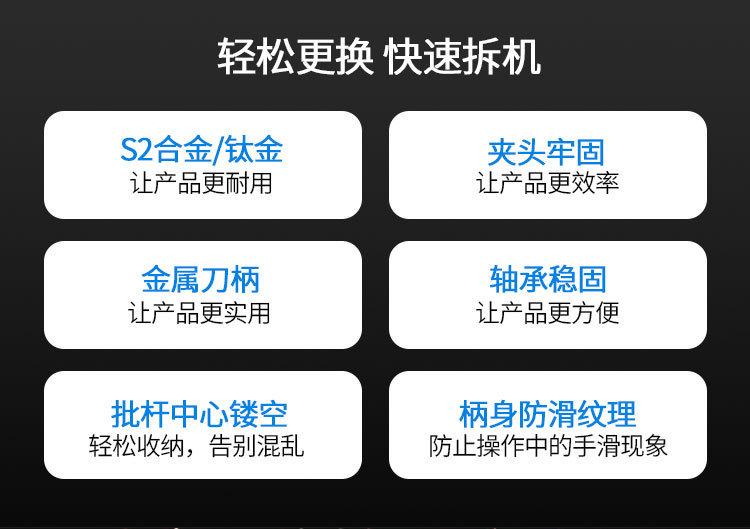 轻松更换 快速拆机

S2合金/钛金
让产品更耐用

夹头牢固
让产品更效率

金属刀柄
让产品更实用

轴承稳固
让产品更方便

批杆中心镂空
轻松收纳，告别混乱

柄身防滑纹理
防止操作中的手滑现象