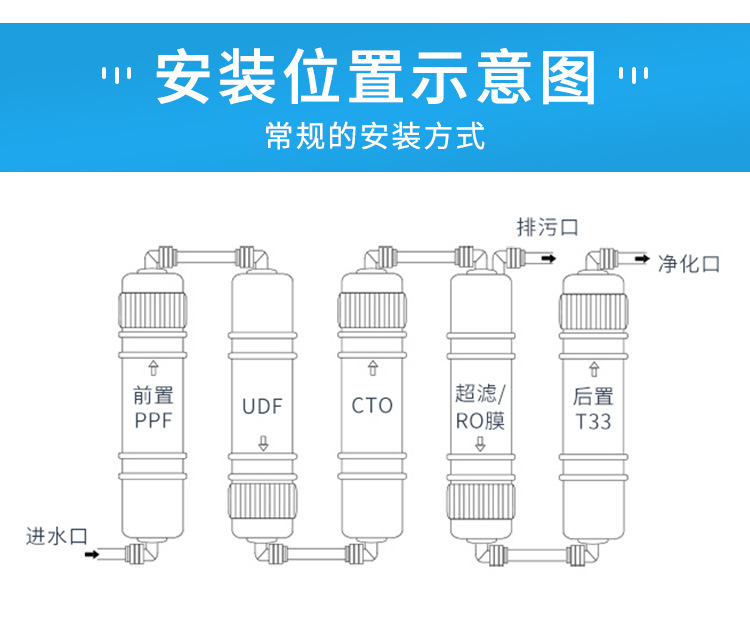 安装位置示意图
常规的安装方式

排污口
净化口

前置
PPF

UDF

CTO

超滤/
RO膜

后置
T33

进水口