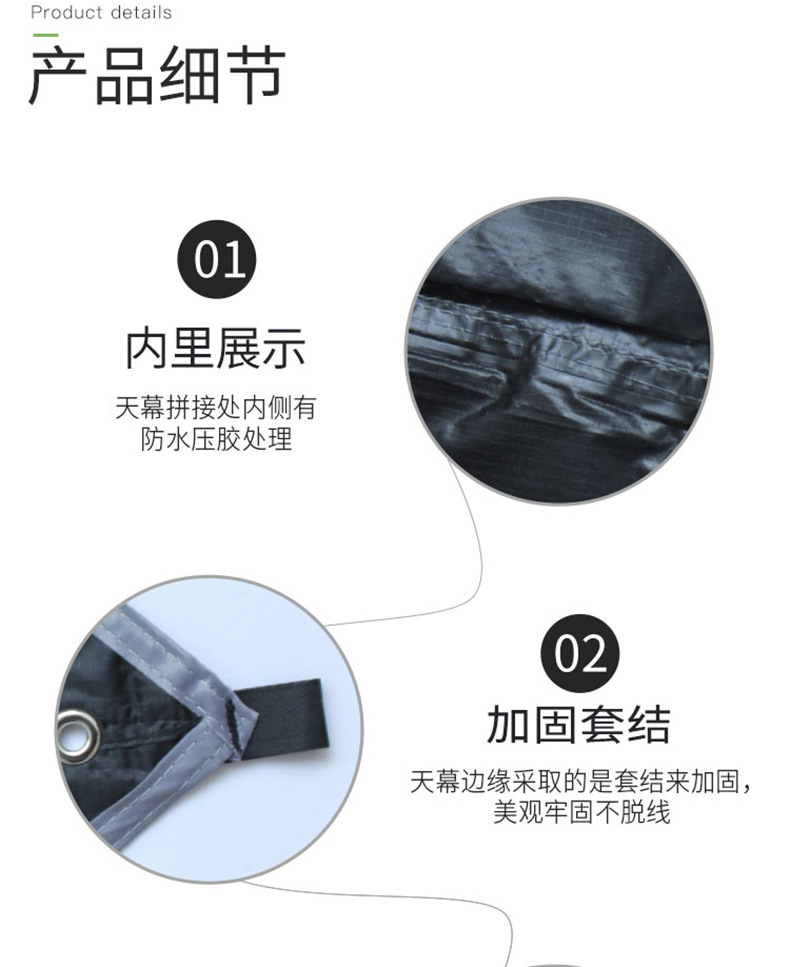 Product details

产品细节

01

内里展示

天幕拼接处内侧有防水压胶处理

02

加固套结

天幕边缘采取的是套结来加固，美观牢固不脱线