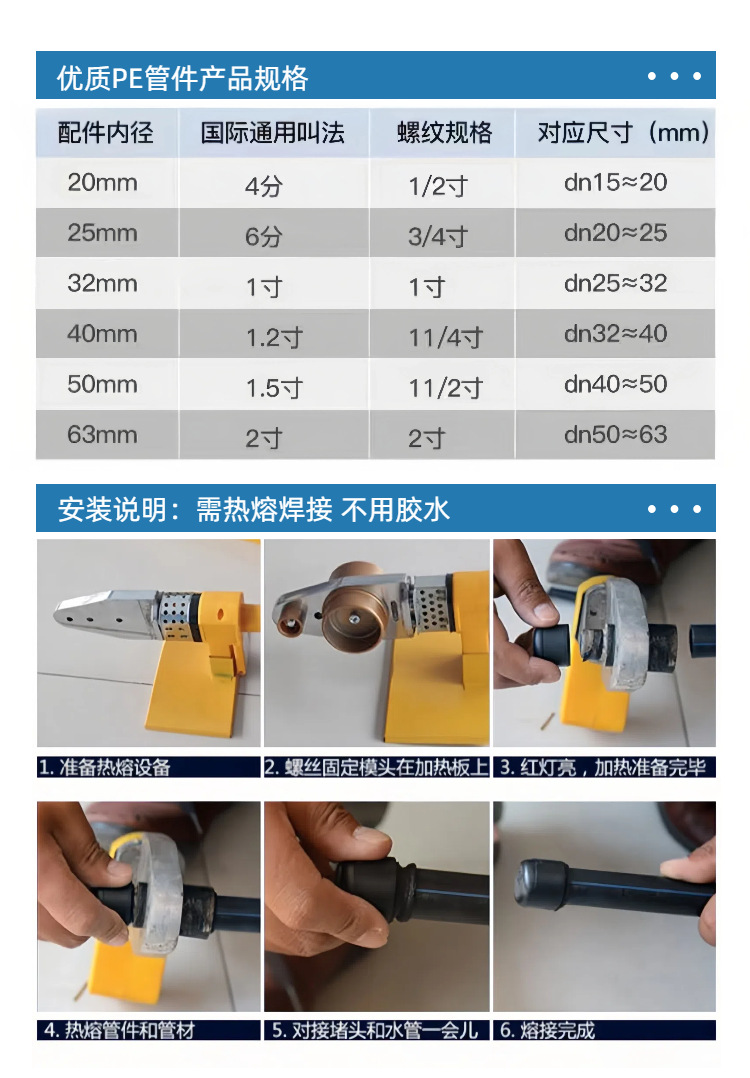 优质PE管件产品规格 • • •

| 配件内径 | 国际通用叫法 | 螺纹规格 | 对应尺寸（mm） |
|---|---|---|---|
| 20mm | 4分 | 1/2寸 | dn15≈20 |
| 25mm | 6分 | 3/4寸 | dn20≈25 |
| 32mm | 1寸 | 1寸 | dn25≈32 |
| 40mm | 1.2寸 | 11/4寸 | dn32≈40 |
| 50mm | 1.5寸 | 11/2寸 | dn40≈50 |
| 63mm | 2寸 | 2寸 | dn50≈63 |

安装说明：需热熔焊接 不用胶水 • • •

1. 准备热熔设备

2. 螺丝固定模头在加热板上

3. 红灯亮，加热准备完毕

4. 热熔管件和管材

5. 对接堵头和水管一会儿

6. 熔接完成