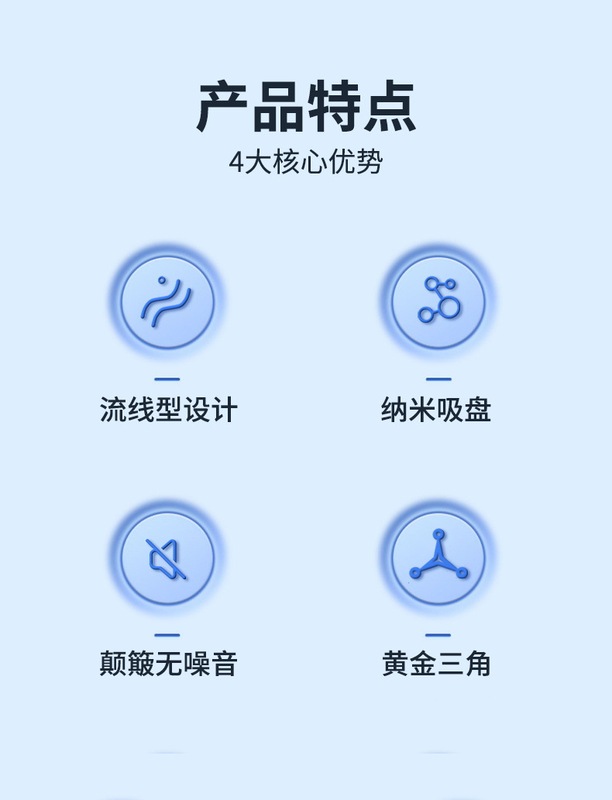 产品特点
4大核心优势

流线型设计

纳米吸盘

颠簸无噪音

黄金三角