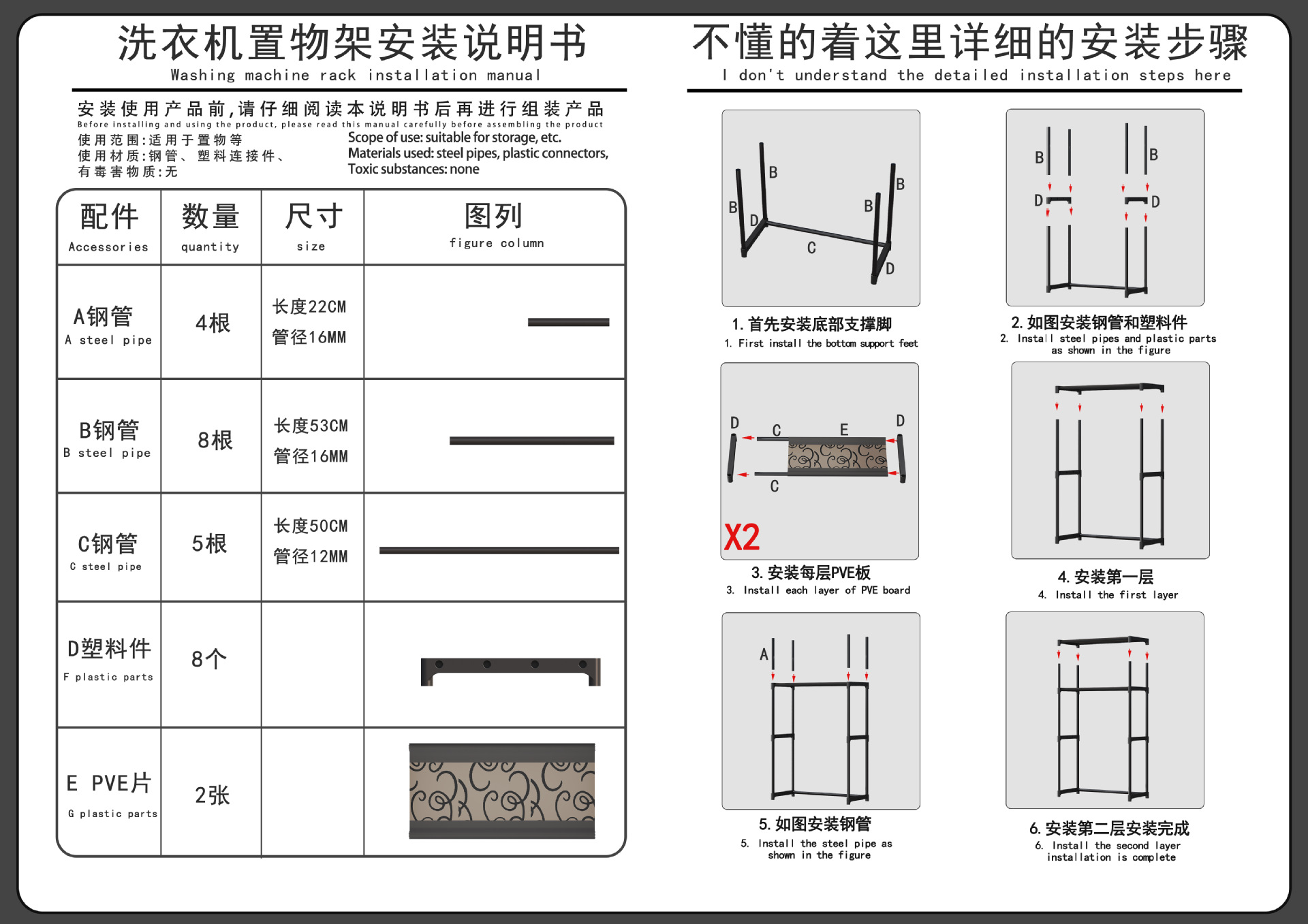 洗衣机置物架安装说明书
Washing machine rack installation manual

安装使用产品前,请仔细阅读本说明书后再进行组装产品
Before installing and using the product, please read this manual carefully before assembling the product

使用范围:适用于置物等
使用材质:钢管、塑料连接件、
有毒害物质:无

Scope of use: suitable for storage, etc.
Materials used: steel pipes, plastic connectors,
Toxic substances: none

| 配件 Accessories | 数量 quantity | 尺寸 size | 图列 figure column |
|---|---|---|---|
| A钢管 A steel pipe | 4根 | 长度22CM 管径16MM | |
| B钢管 B steel pipe | 8根 | 长度53CM 管径16MM | |
| C钢管 C steel pipe | 5根 | 长度50CM 管径12MM | |
| D塑料件 F plastic parts | 8个 | | |
| E PVE片 G plastic parts | 2张 | | |

不懂的着这里详细的安装步骤
I don't understand the detailed installation steps here

B B B B D C D
1. 首先安装底部支撑脚
1. First install the bottom support feet

B B D D
2. 如图安装钢管和塑料件
2. Install steel pipes and plastic parts as shown in the figure

D C E D C
X2
3. 安装每层PVE板
3. Install each layer of PVE board

4. 安装第一层
4. Install the first layer

A
5. 如图安装钢管
5. Install the steel pipe as shown in the figure

6. 安装第二层安装完成
6. Install the second layer installation is complete