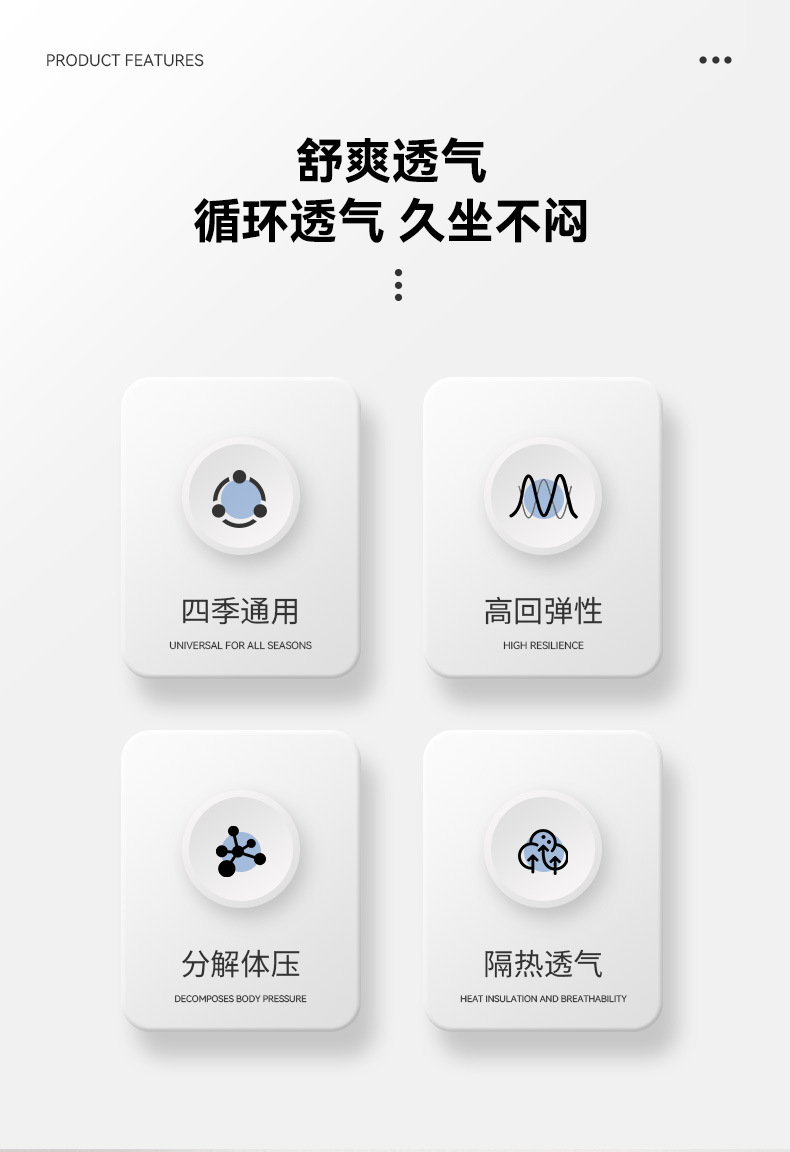 PRODUCT FEATURES

舒爽透气
循环透气 久坐不闷

四季通用
UNIVERSAL FOR ALL SEASONS

高回弹性
HIGH RESILIENCE

分解体压
DECOMPOSES BODY PRESSURE

隔热透气
HEAT INSULATION AND BREATHABILITY