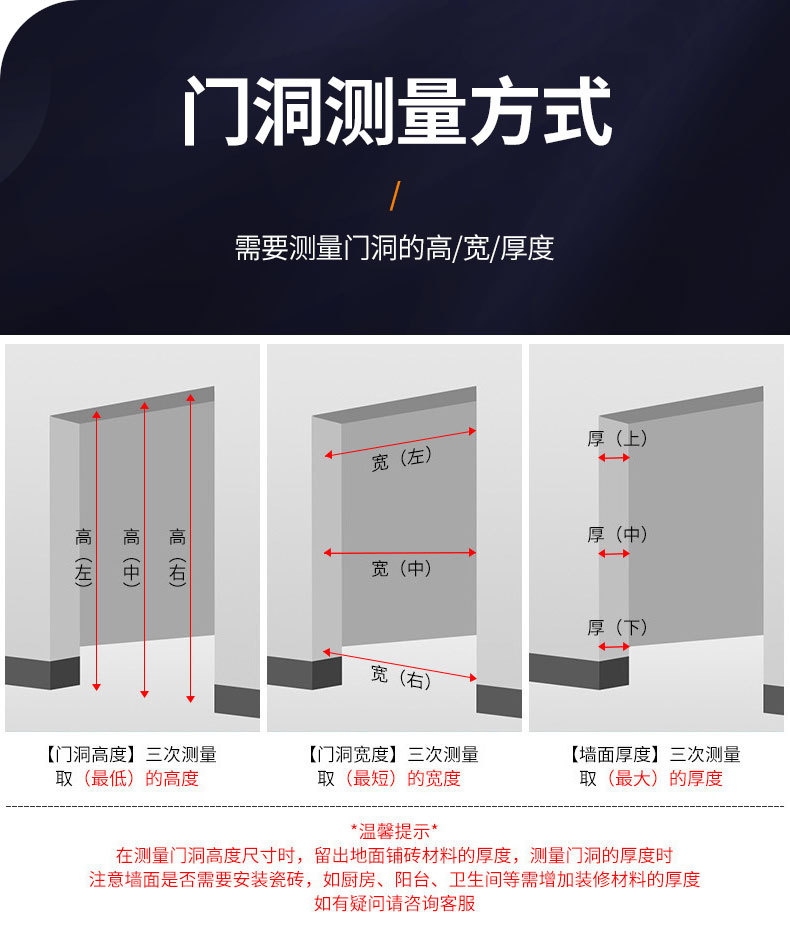 门洞测量方式

/

需要测量门洞的高/宽/厚度

高（左）

高（中）

高（右）

【门洞高度】三次测量
取（最低）的高度

宽（左）

宽（中）

宽（右）

【门洞宽度】三次测量
取（最短）的宽度

厚（上）

厚（中）

厚（下）

【墙面厚度】三次测量
取（最大）的厚度

*温馨提示*
在测量门洞高度尺寸时，留出地面铺砖材料的厚度，测量门洞的厚度时
注意墙面是否需要安装瓷砖，如厨房、阳台、卫生间等需增加装修材料的厚度
如有疑问请咨询客服