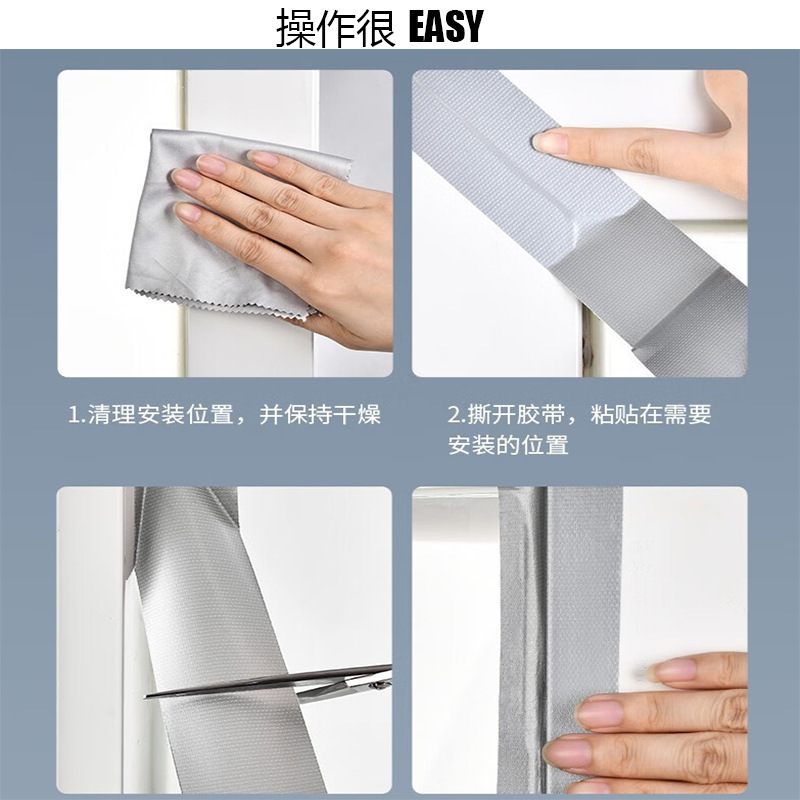 操作很 EASY

1.清理安装位置，并保持干燥

2.撕开胶带，粘贴在需要安装的位置