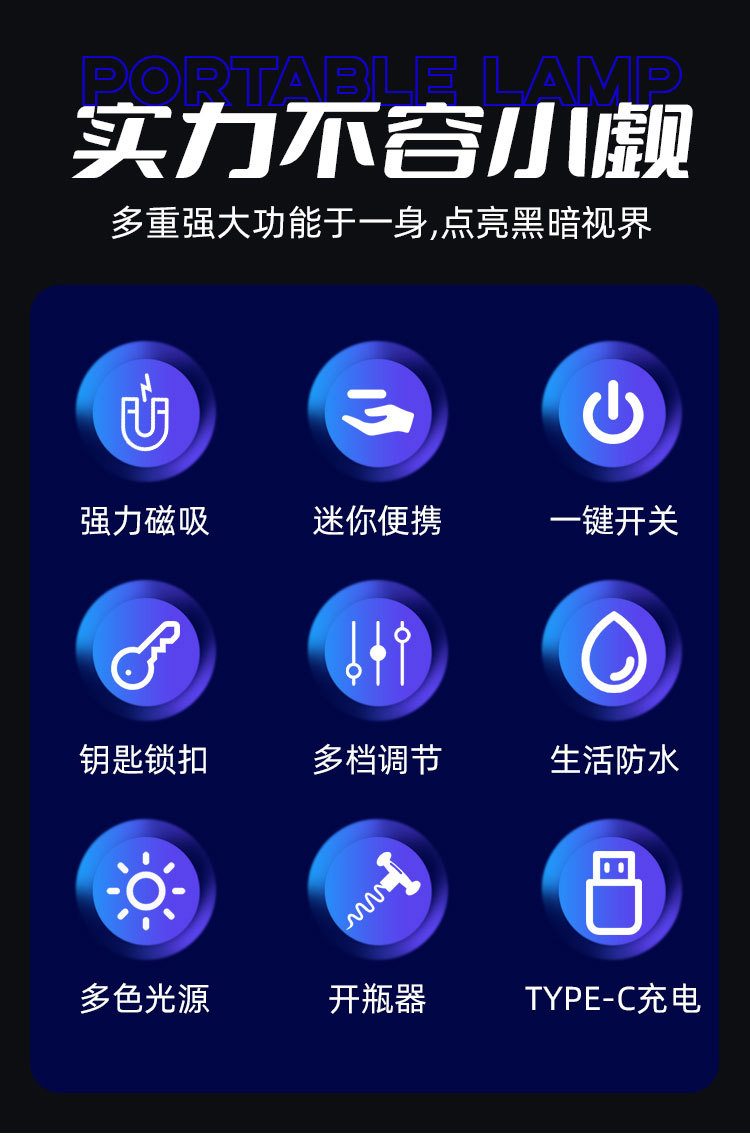 PORTABLE LAMP
实力不容小觑

多重强大功能于一身,点亮黑暗视界

强力磁吸

迷你便携

一键开关

钥匙锁扣

多档调节

生活防水

多色光源

开瓶器

TYPE-C充电