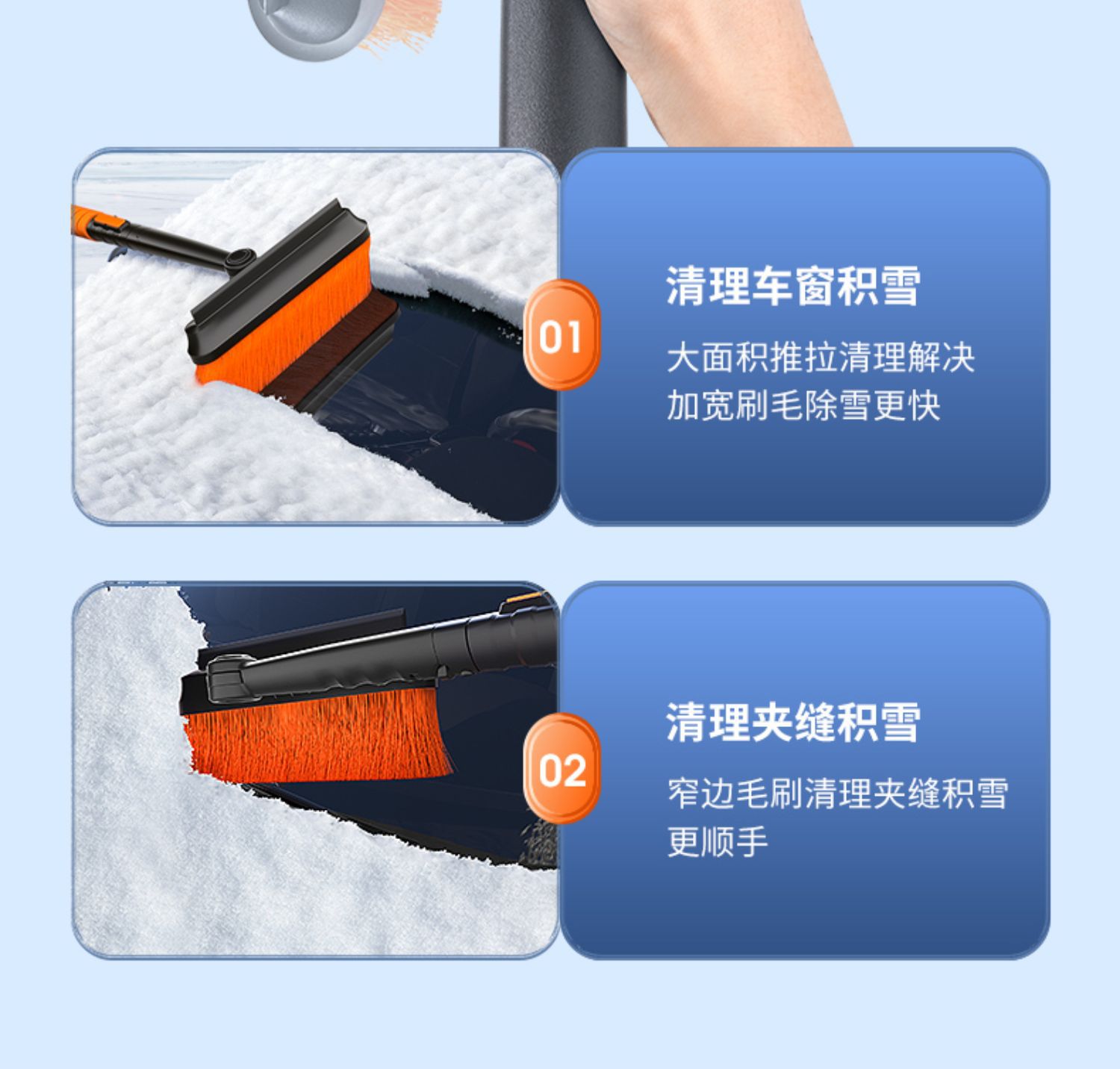 01

清理车窗积雪

大面积推拉清理解决
加宽刷毛除雪更快

02

清理夹缝积雪

窄边毛刷清理夹缝积雪
更顺手