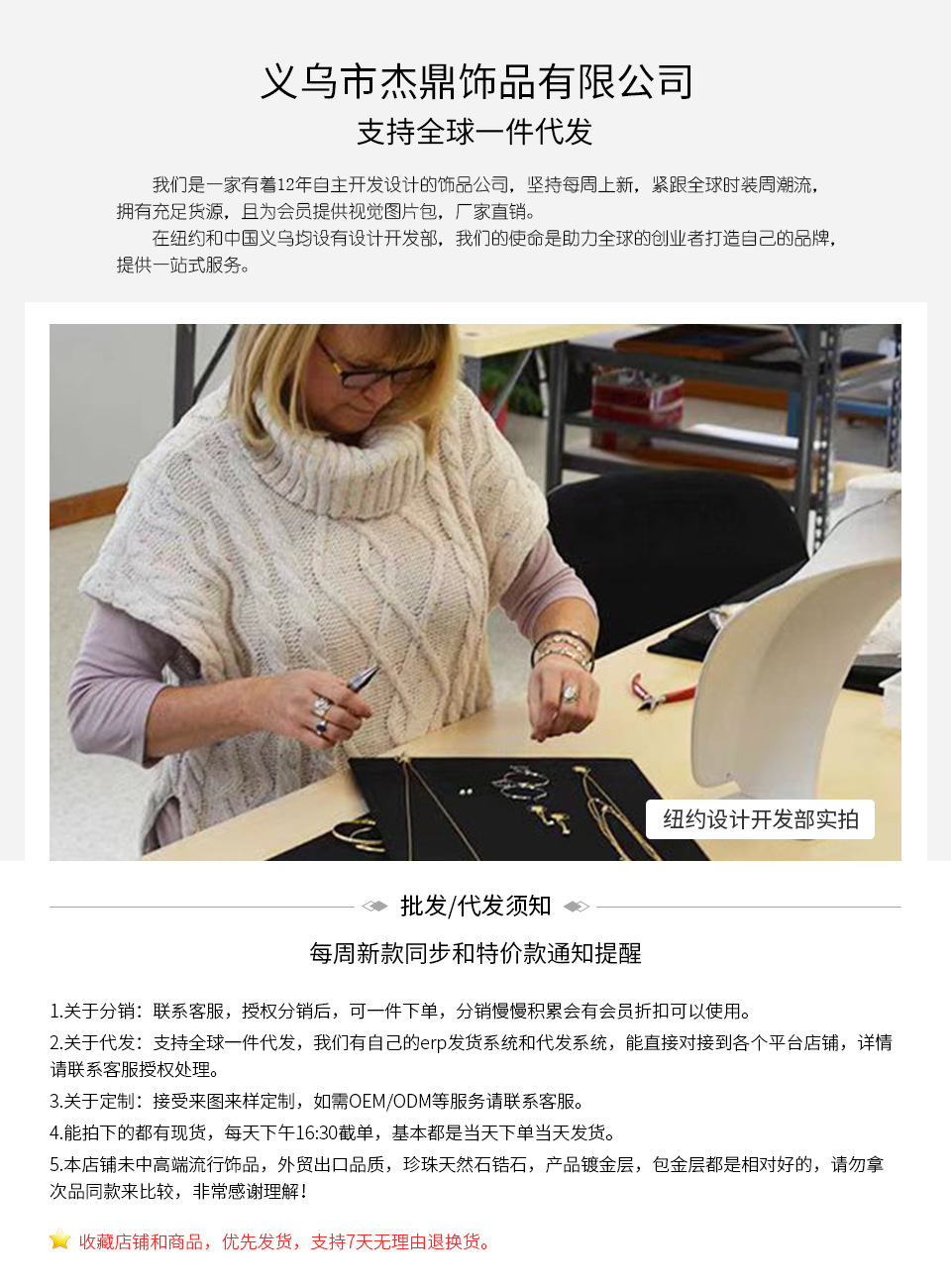 义乌市杰鼎饰品有限公司

支持全球一件代发

我们是一家有着12年自主开发设计的饰品公司，坚持每周上新，紧跟全球时装周潮流，拥有充足货源，且为会员提供视觉图片包，厂家直销。

在纽约和中国义乌均设有设计开发部，我们的使命是助力全球的创业者打造自己的品牌，提供一站式服务。

纽约设计开发部实拍

批发/代发须知

每周新款同步和特价款通知提醒

1.关于分销：联系客服，授权分销后，可一件下单，分销慢慢积累会有会员折扣可以使用。

2.关于代发：支持全球一件代发，我们有自己的erp发货系统和代发系统，能直接对接到各个平台店铺，详情请联系客服授权处理。

3.关于定制：接受来图来样定制，如需OEM/ODM等服务请联系客服。

4.能拍下的都有现货，每天下午16:30截单，基本都是当天下单当天发货。

5.本店铺未中高端流行饰品，外贸出口品质，珍珠天然石锆石，产品镀金层，包金层都是相对好的，请勿拿次品同款来比较，非常感谢理解！

收藏店铺和商品，优先发货，支持7天无理由退换货。