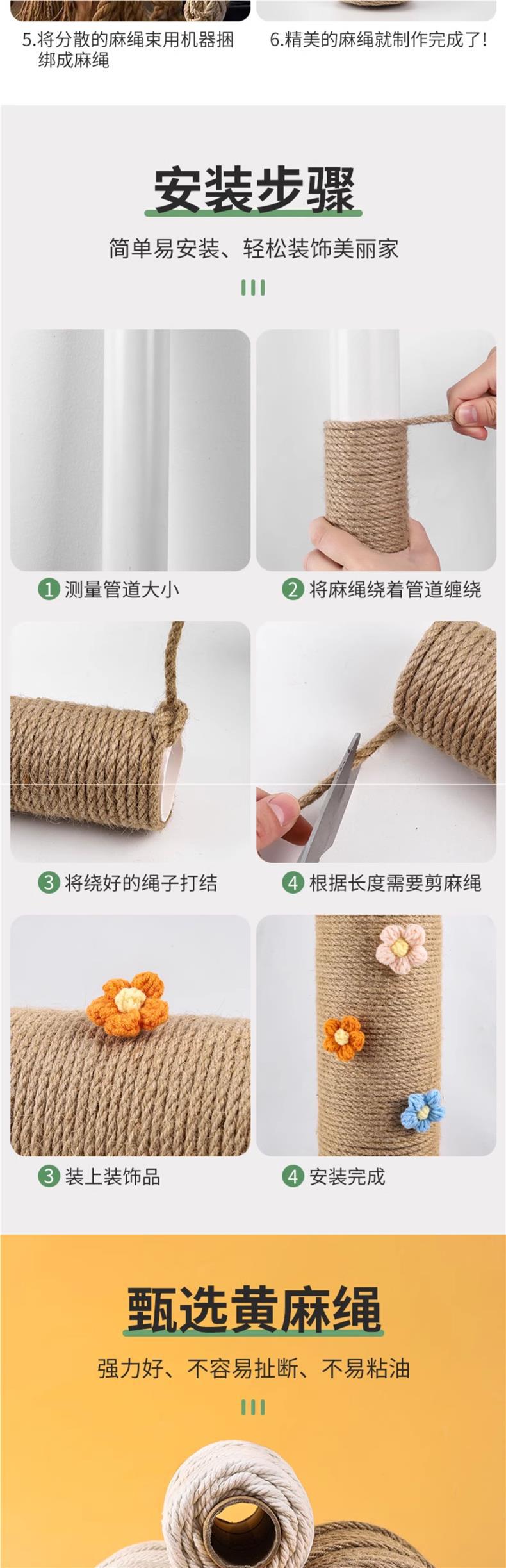 5.将分散的麻绳束用机器捆绑成麻绳

6.精美的麻绳就制作完成了!

安装步骤

简单易安装、轻松装饰美丽家

1 测量管道大小

2 将麻绳绕着管道缠绕

3 将绕好的绳子打结

4 根据长度需要剪麻绳

3 装上装饰品

4 安装完成

甄选黄麻绳

强力好、不容易扯断、不易粘油