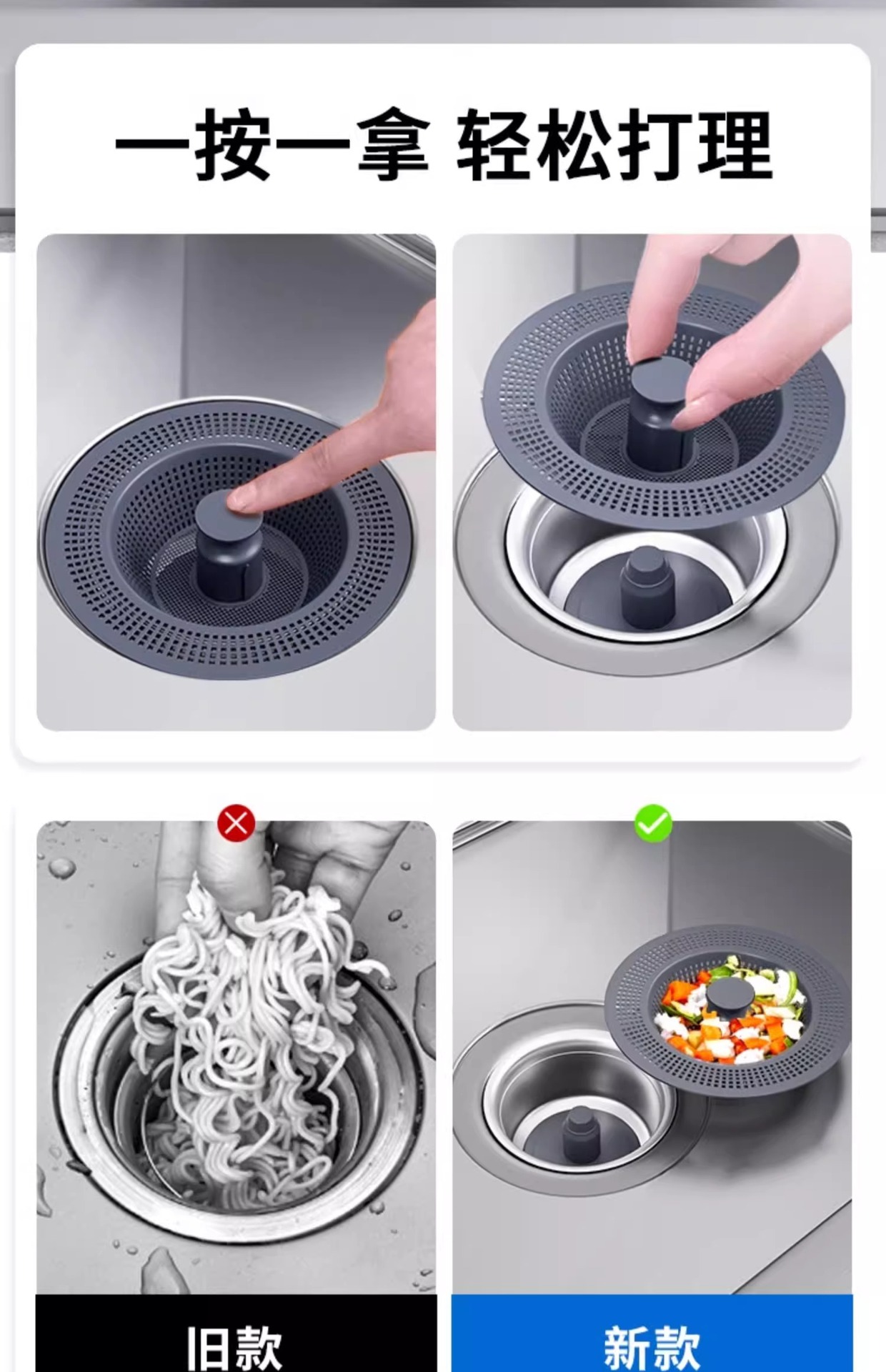 一按一拿 轻松打理

旧款

新款