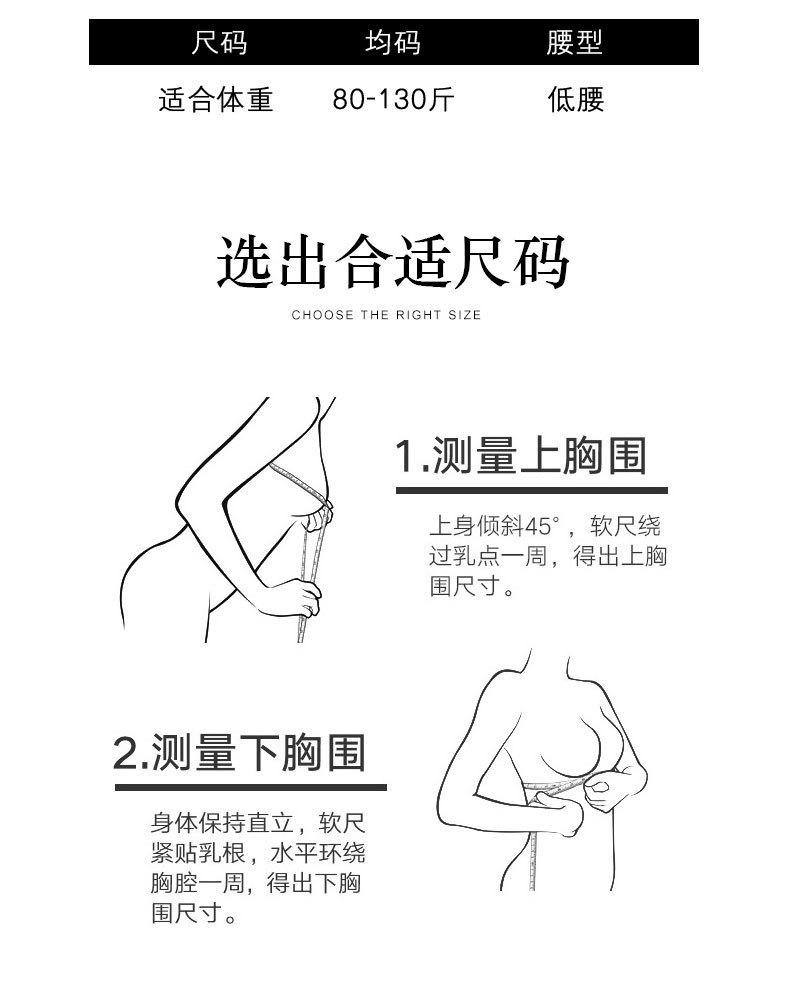 | 尺码 | 均码 | 腰型 |
|---|---|---|
| 适合体重 | 80-130斤 | 低腰 |

选出合适尺码

CHOOSE THE RIGHT SIZE

1.测量上胸围

上身倾斜45°，软尺绕过乳点一周，得出上胸围尺寸。

2.测量下胸围

身体保持直立，软尺紧贴乳根，水平环绕胸腔一周，得出下胸围尺寸。