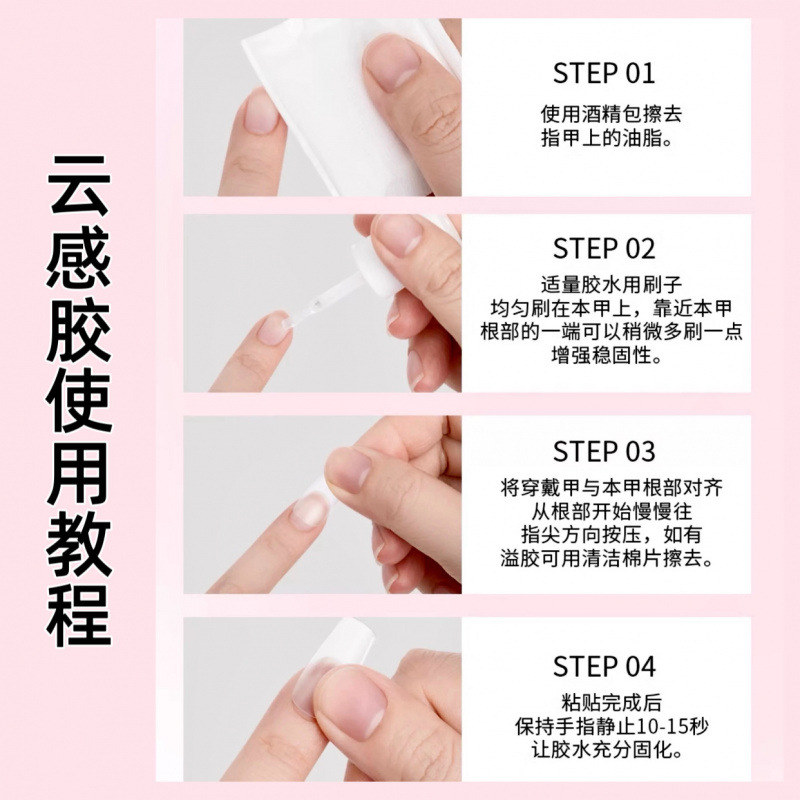 云感胶使用教程

STEP 01
使用酒精包擦去
指甲上的油脂。

STEP 02
适量胶水用刷子
均匀刷在本甲上，靠近本甲
根部的一端可以稍微多刷一点
增强稳固性。

STEP 03
将穿戴甲与本甲根部对齐
从根部开始慢慢往
指尖方向按压，如有
溢胶可用清洁棉片擦去。

STEP 04
粘贴完成后
保持手指静止10-15秒
让胶水充分固化。