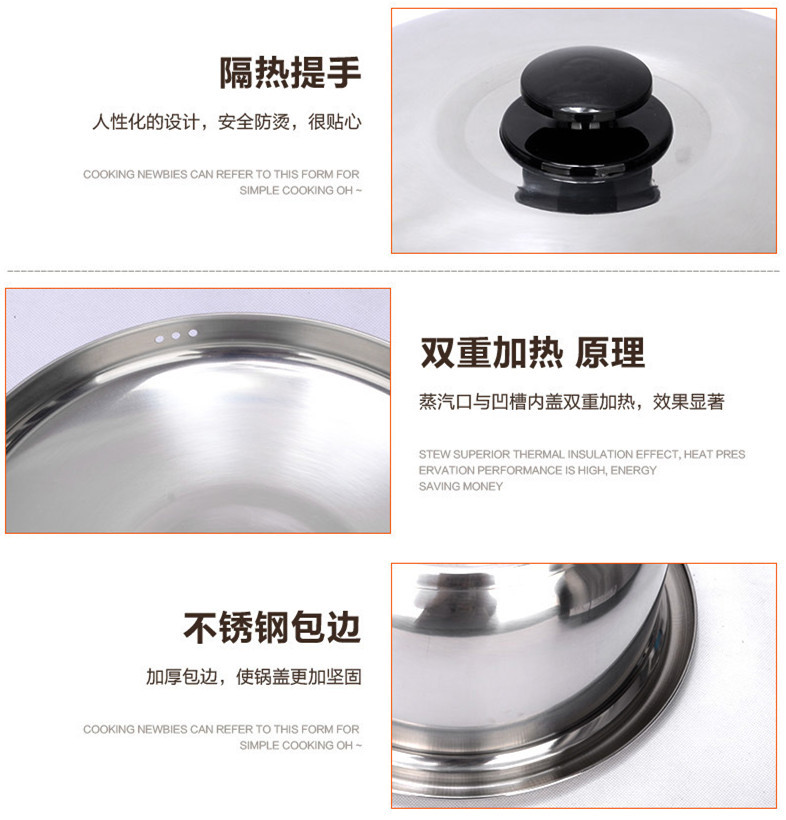 隔热提手

人性化的设计，安全防烫，很贴心

COOKING NEWBIES CAN REFER TO THIS FORM FOR SIMPLE COOKING OH ~

双重加热 原理

蒸汽口与凹槽内盖双重加热，效果显著

STEW SUPERIOR THERMAL INSULATION EFFECT, HEAT PRES ERVATION PERFORMANCE IS HIGH, ENERGY SAVING MONEY

不锈钢包边

加厚包边，使锅盖更加坚固

COOKING NEWBIES CAN REFER TO THIS FORM FOR SIMPLE COOKING OH ~