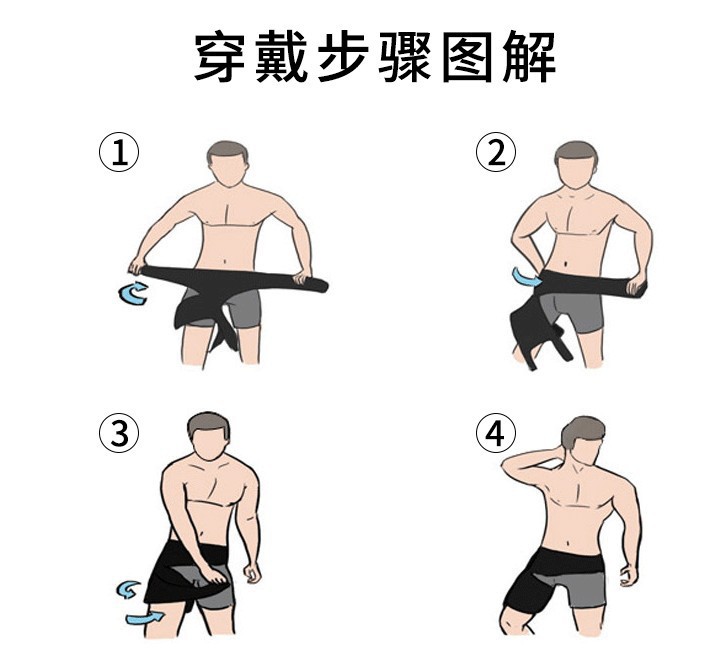 穿戴步骤图解

①

②

③

④