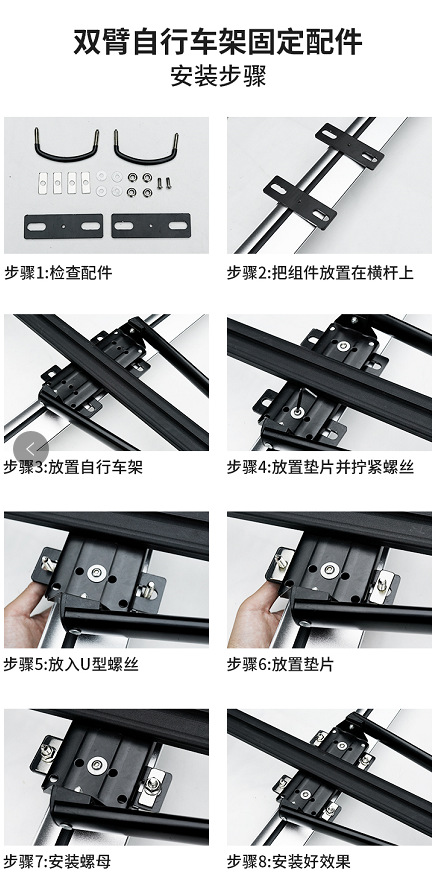 双臂自行车架固定配件
安装步骤

步骤1:检查配件

步骤2:把组件放置在横杆上

步骤3:放置自行车架

步骤4:放置垫片并拧紧螺丝

步骤5:放入U型螺丝

步骤6:放置垫片

步骤7:安装螺母

步骤8:安装好效果