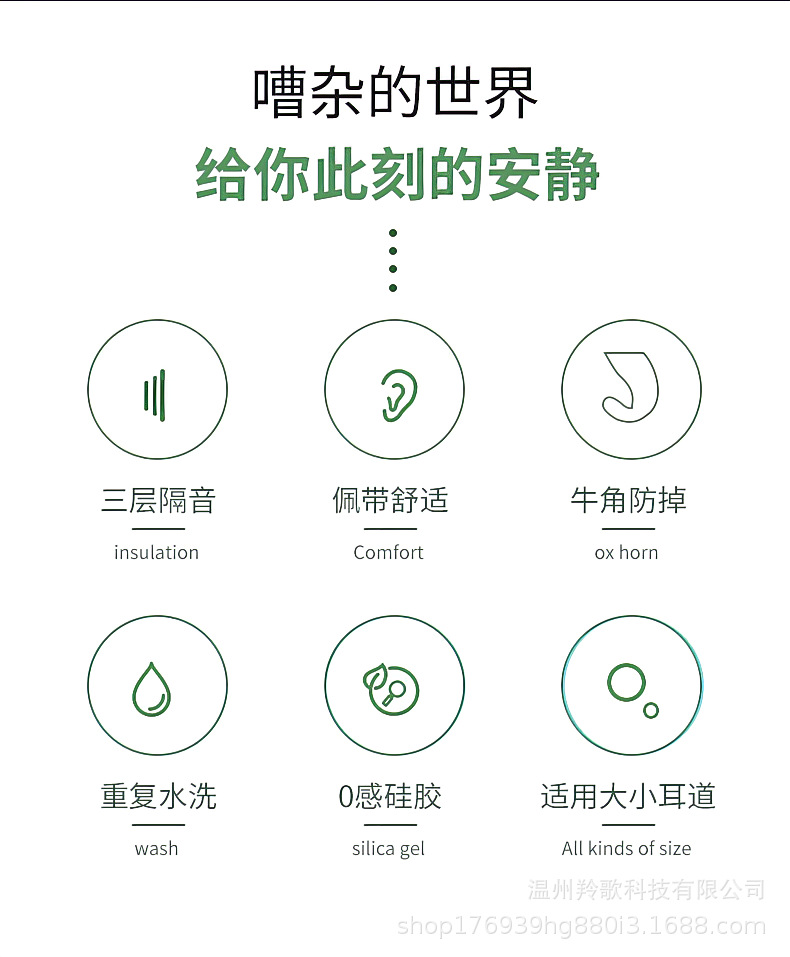 嘈杂的世界

给你此刻的安静

三层隔音

insulation

佩带舒适

Comfort

牛角防掉

ox horn

重复水洗

wash

0感硅胶

silica gel

适用大小耳道

All kinds of size

温州羚歌科技有限公司
shop176939hg880i3.1688.com