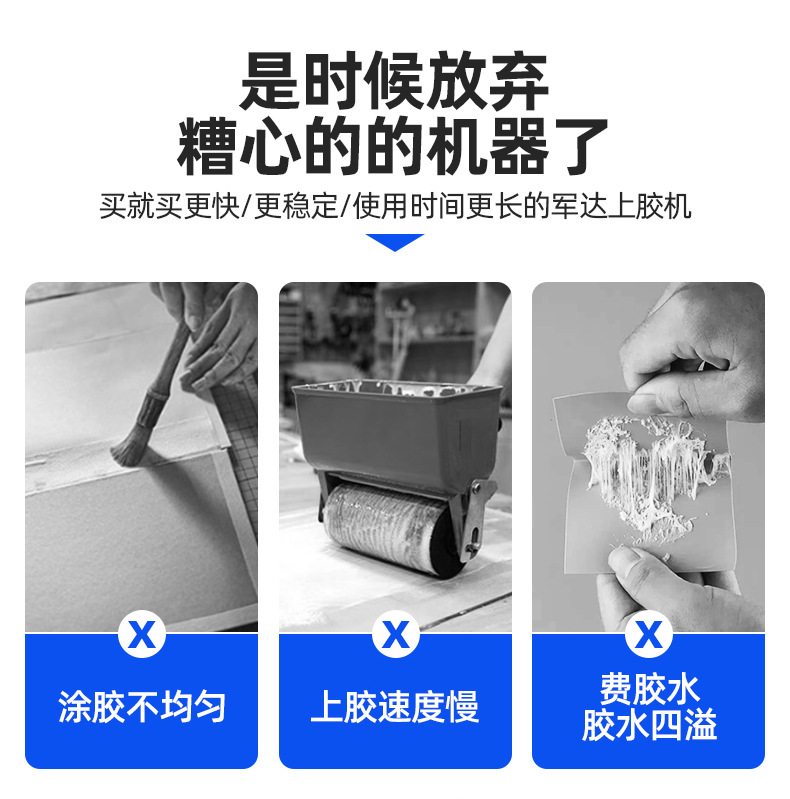 是时候放弃
糟心的的机器了

买就买更快/更稳定/使用时间更长的军达上胶机

X
涂胶不均匀

X
上胶速度慢

X
费胶水
胶水四溢