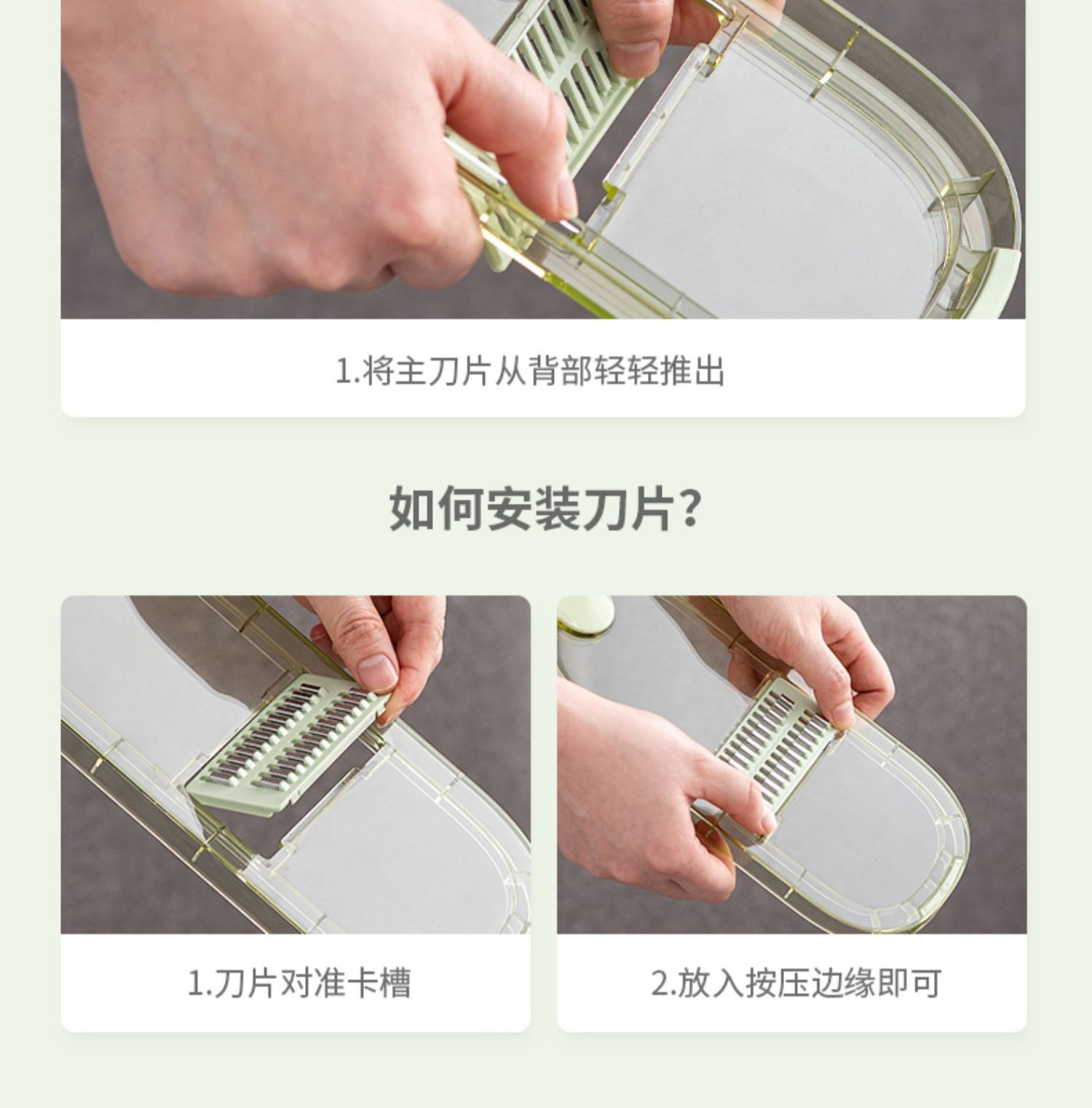 1.将主刀片从背部轻轻推出

如何安装刀片?

1.刀片对准卡槽

2.放入按压边缘即可