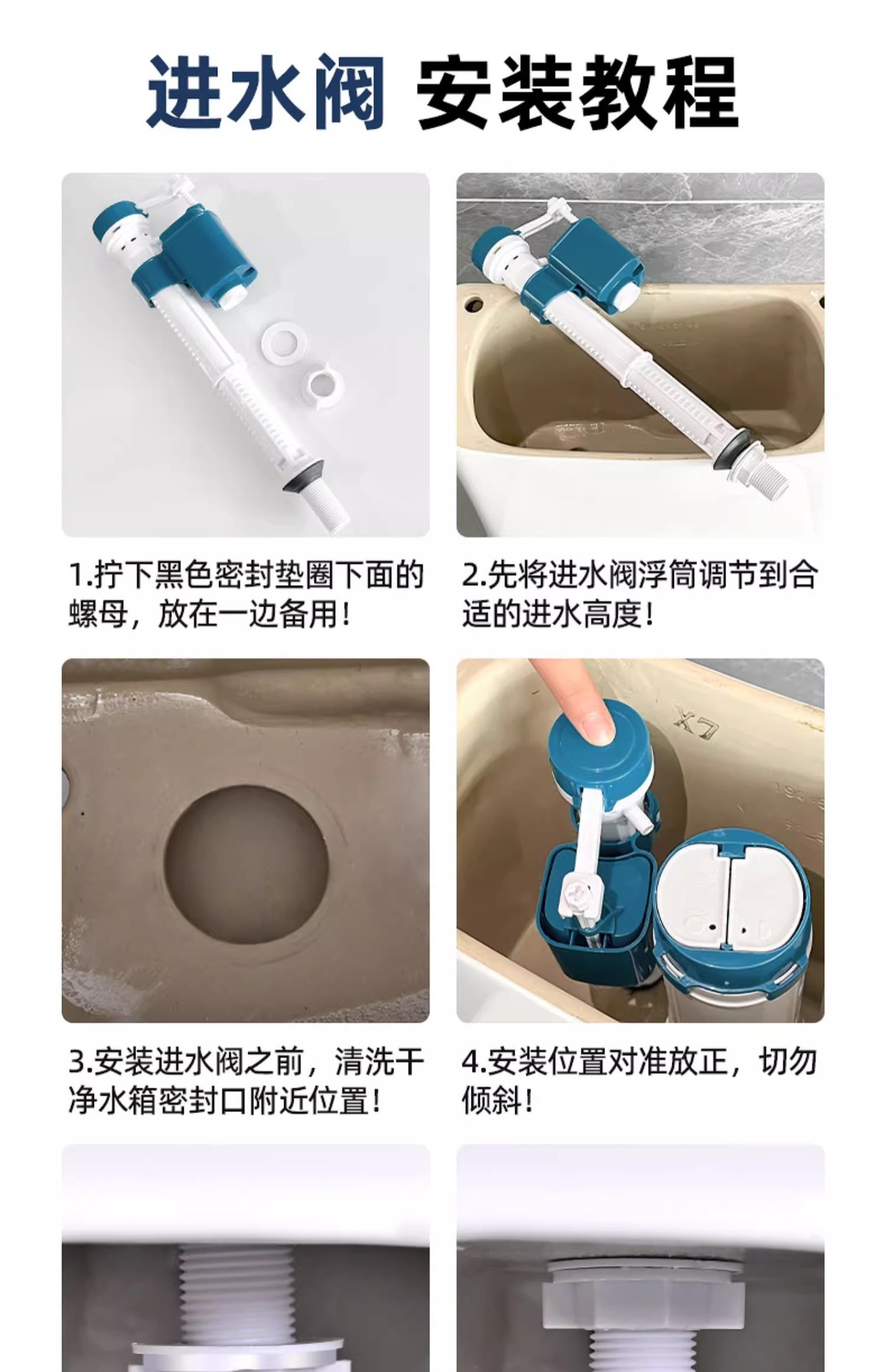 进水阀 安装教程

1.拧下黑色密封垫圈下面的螺母，放在一边备用！

2.先将进水阀浮筒调节到合适的进水高度！

X7

3.安装进水阀之前，清洗干净水箱密封口附近位置！

4.安装位置对准放正，切勿倾斜！