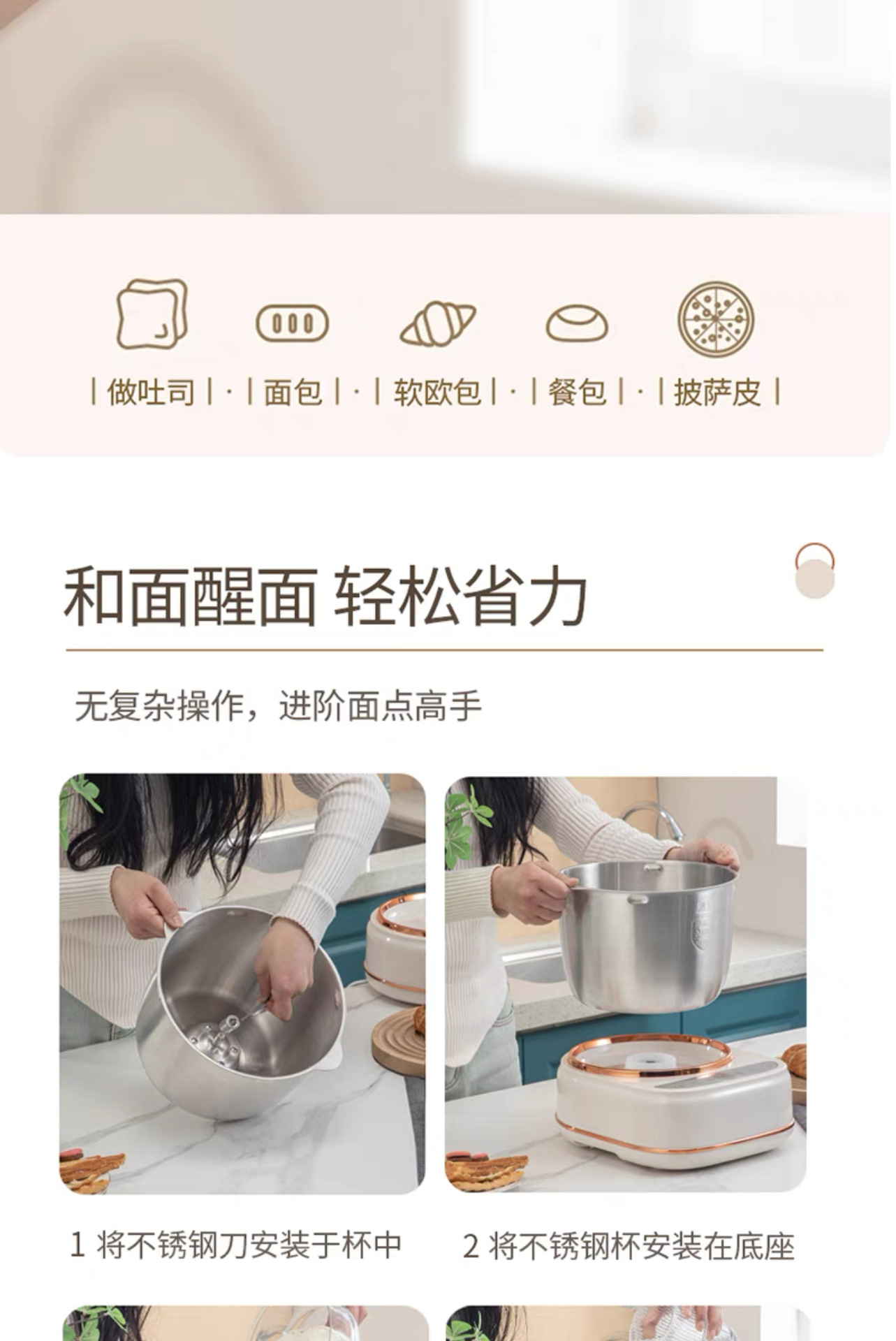 | 做吐司 | · | 面包 | · | 软欧包 | · | 餐包 | · | 披萨皮 |

和面醒面 轻松省力

无复杂操作，进阶面点高手

1 将不锈钢刀安装于杯中

2 将不锈钢杯安装在底座