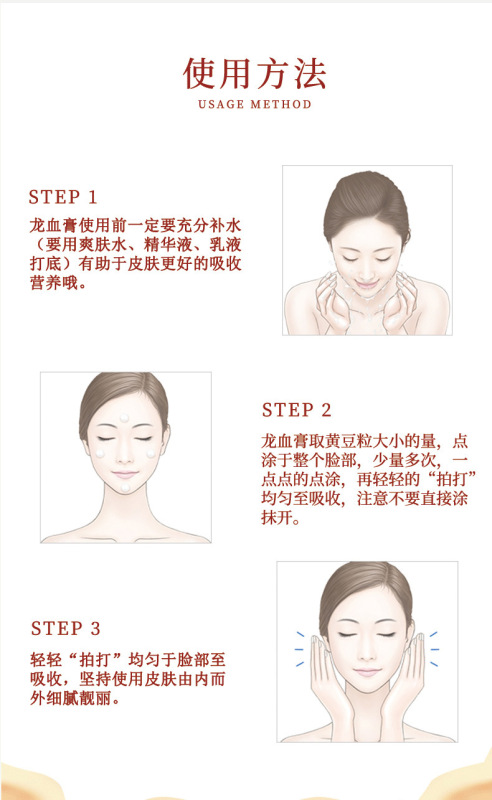 使用方法
USAGE METHOD

STEP 1
龙血膏使用前一定要充分补水（要用爽肤水、精华液、乳液打底）有助于皮肤更好的吸收营养哦。

STEP 2
龙血膏取黄豆粒大小的量，点涂于整个脸部，少量多次，一点点的点涂，再轻轻的“拍打”均匀至吸收，注意不要直接涂抹开。

STEP 3
轻轻“拍打”均匀于脸部至吸收，坚持使用皮肤由内而外细腻靓丽。