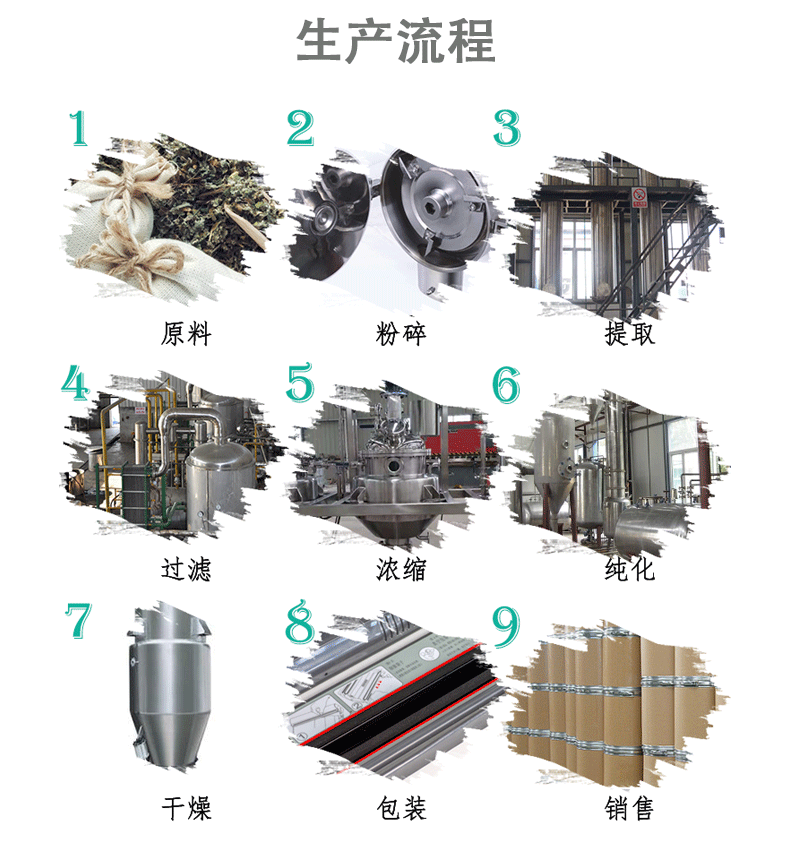 生产流程

1
原料

2
粉碎

3
提取

4
过滤

5
浓缩

6
纯化

7
干燥

8
包装

9
销售