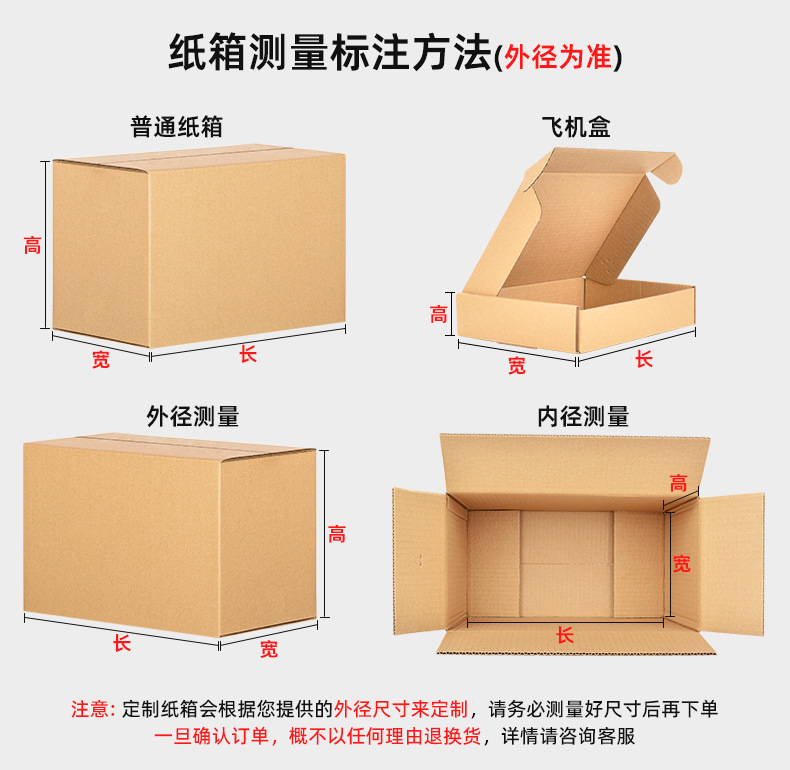 纸箱测量标注方法(外径为准)

普通纸箱

高
宽
长

飞机盒

高
宽
长

外径测量

高
长
宽

内径测量

高
宽
长

注意: 定制纸箱会根据您提供的外径尺寸来定制，请务必测量好尺寸后再下单
一旦确认订单，概不以任何理由退换货，详情请咨询客服