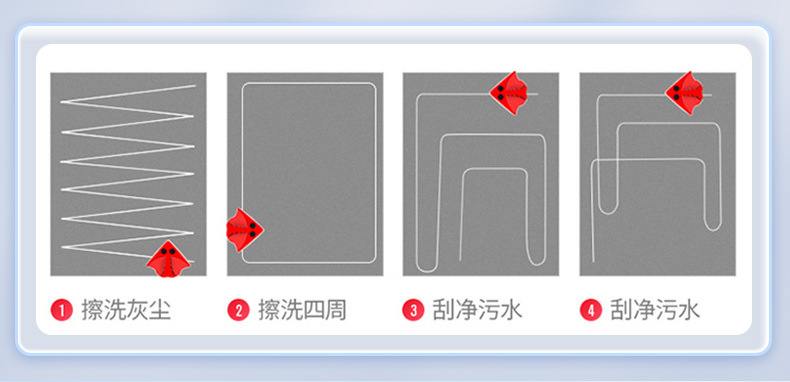 1 擦洗灰尘

2 擦洗四周

3 刮净污水

4 刮净污水